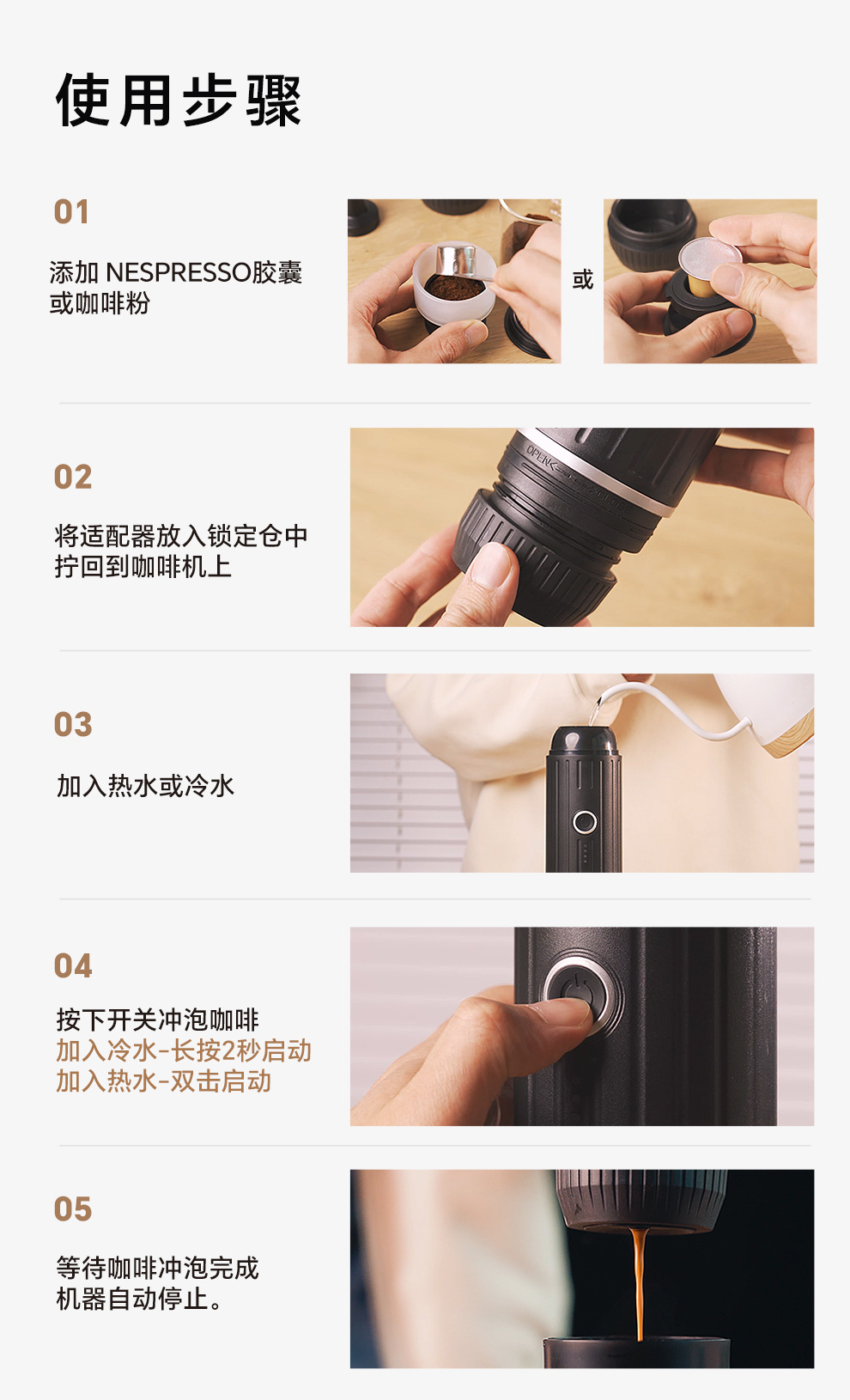 使用步骤

01

添加 NESPRESSO胶囊
或咖啡粉

或

02

将适配器放入锁定仓中
拧回到咖啡机上

OPEN

03

加入热水或冷水

04

按下开关冲泡咖啡
加入冷水-长按2秒启动
加入热水-双击启动

05

等待咖啡冲泡完成
机器自动停止。