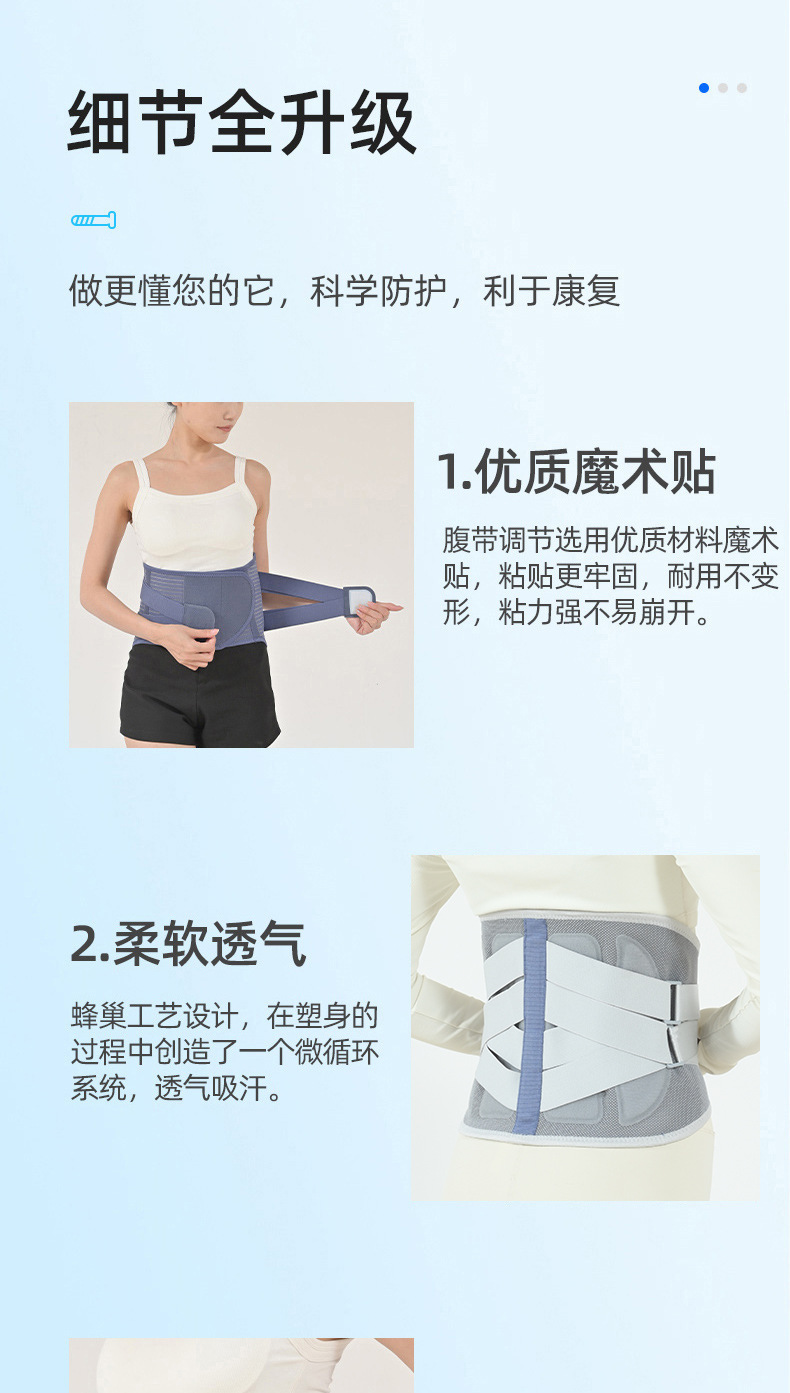 细节全升级

做更懂您的它，科学防护，利于康复

1.优质魔术贴

腹带调节选用优质材料魔术贴，粘贴更牢固，耐用不变形，粘力强不易崩开。

2.柔软透气

蜂巢工艺设计，在塑身的过程中创造了一个微循环系统，透气吸汗。