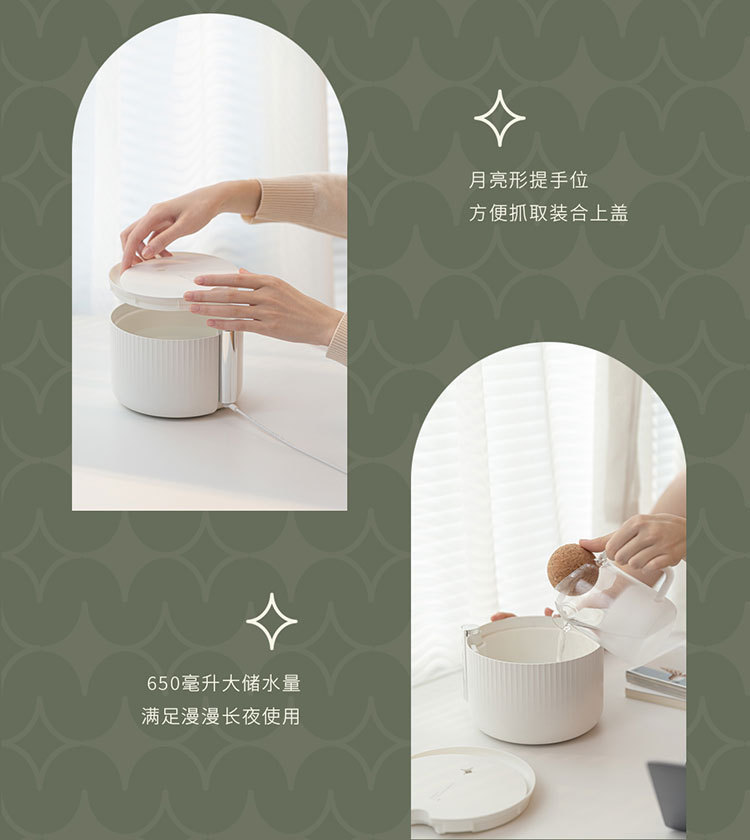 月亮形提手位
方便抓取装合上盖

650毫升大储水量
满足漫漫长夜使用