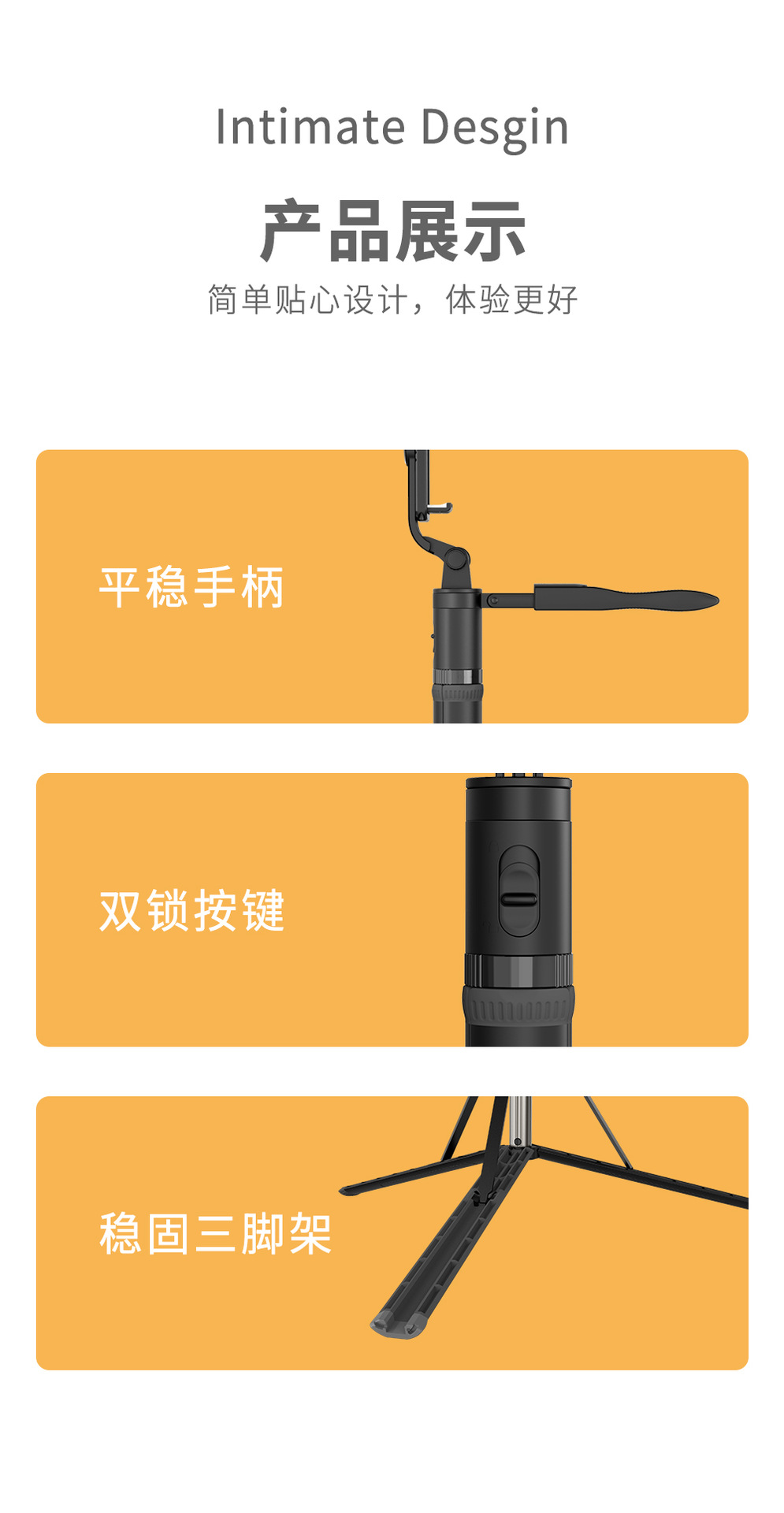 Intimate Desgin

产品展示

简单贴心设计，体验更好

平稳手柄

双锁按键

稳固三脚架