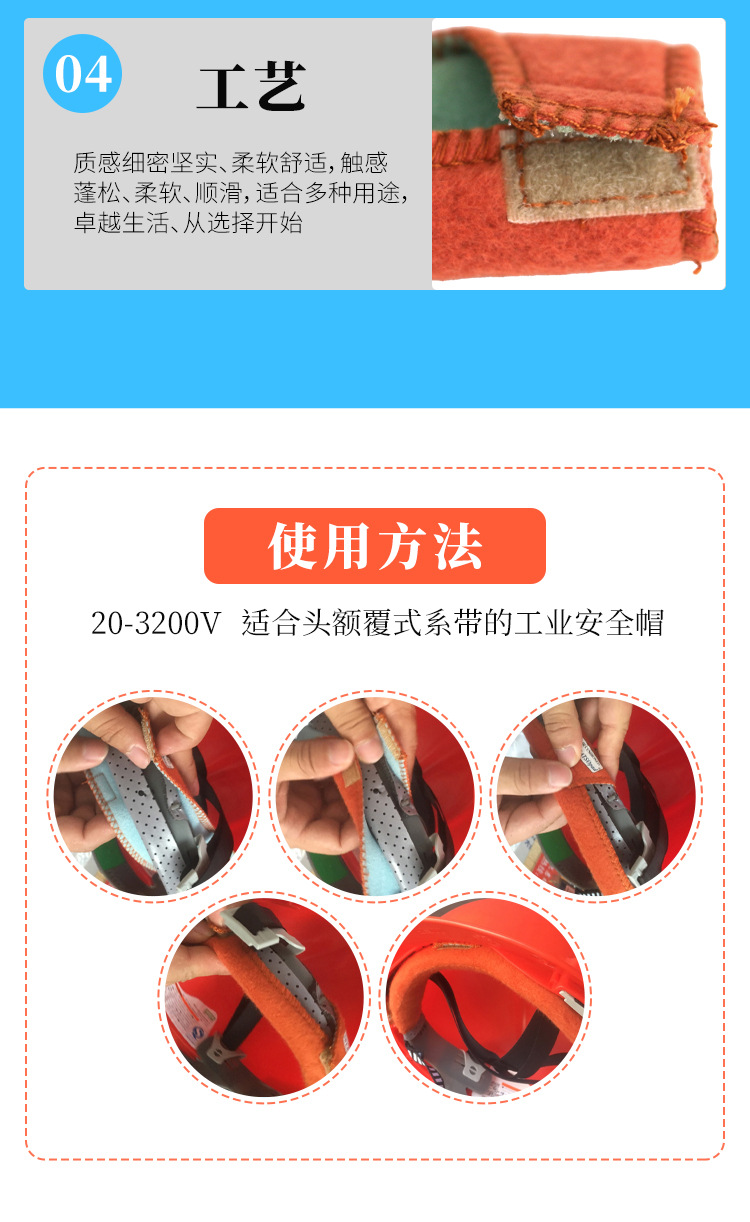 04

工艺

质感细密坚实、柔软舒适，触感蓬松、柔软、顺滑，适合多种用途，卓越生活、从选择开始

使用方法

20-3200V 适合头额覆式系带的工业安全帽