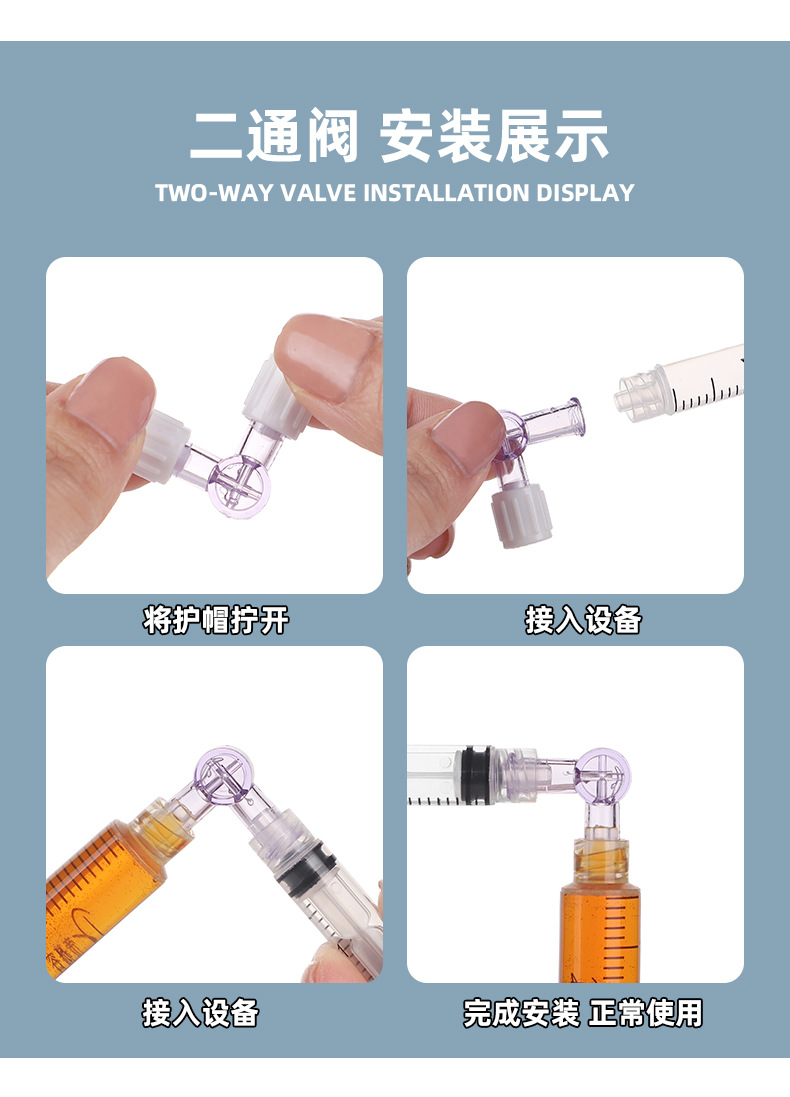 二通阀 安装展示

TWO-WAY VALVE INSTALLATION DISPLAY

将护帽拧开

接入设备

接入设备

完成安装 正常使用