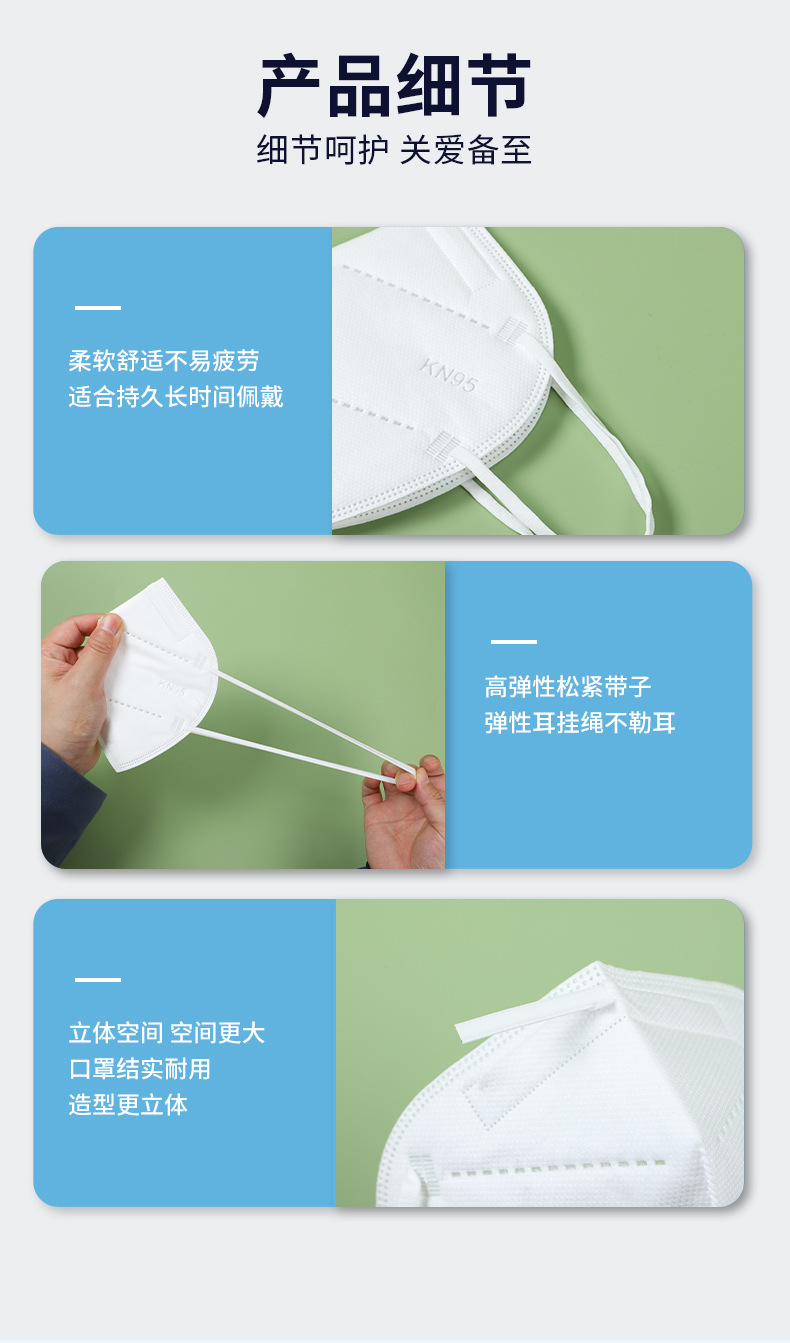 产品细节
细节呵护 关爱备至

柔软舒适不易疲劳
适合持久长时间佩戴

KN95

高弹性松紧带子
弹性耳挂绳不勒耳

立体空间 空间更大
口罩结实耐用
造型更立体