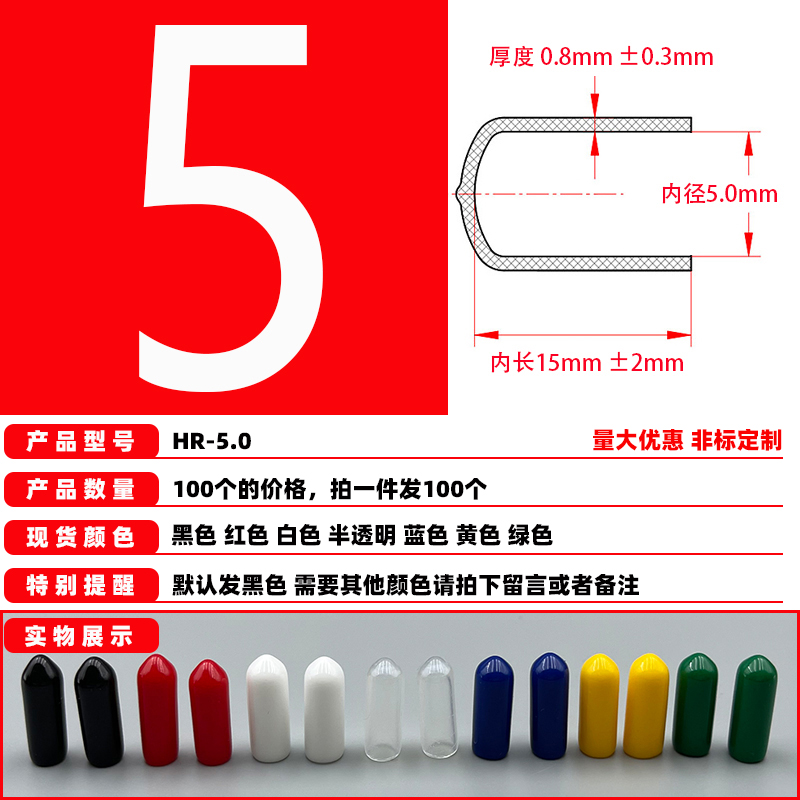 5

厚度 0.8mm ±0.3mm

内径5.0mm

内长15mm ±2mm

产品型号 HR-5.0 量大优惠 非标定制

产品数量 100个的价格，拍一件发100个

现货颜色 黑色 红色 白色 半透明 蓝色 黄色 绿色

特别提醒 默认发黑色 需要其他颜色请拍下留言或者备注

实物展示