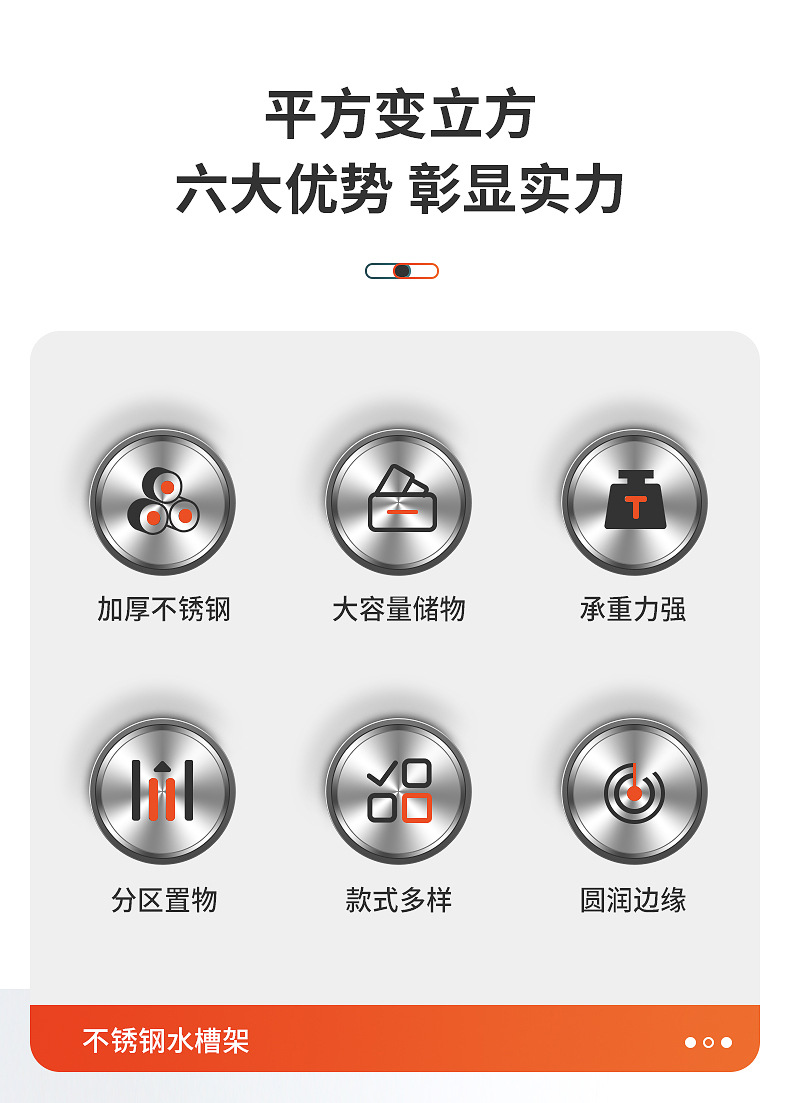 平方变立方
六大优势 彰显实力

加厚不锈钢

大容量储物

承重力强

分区置物

款式多样

圆润边缘

不锈钢水槽架