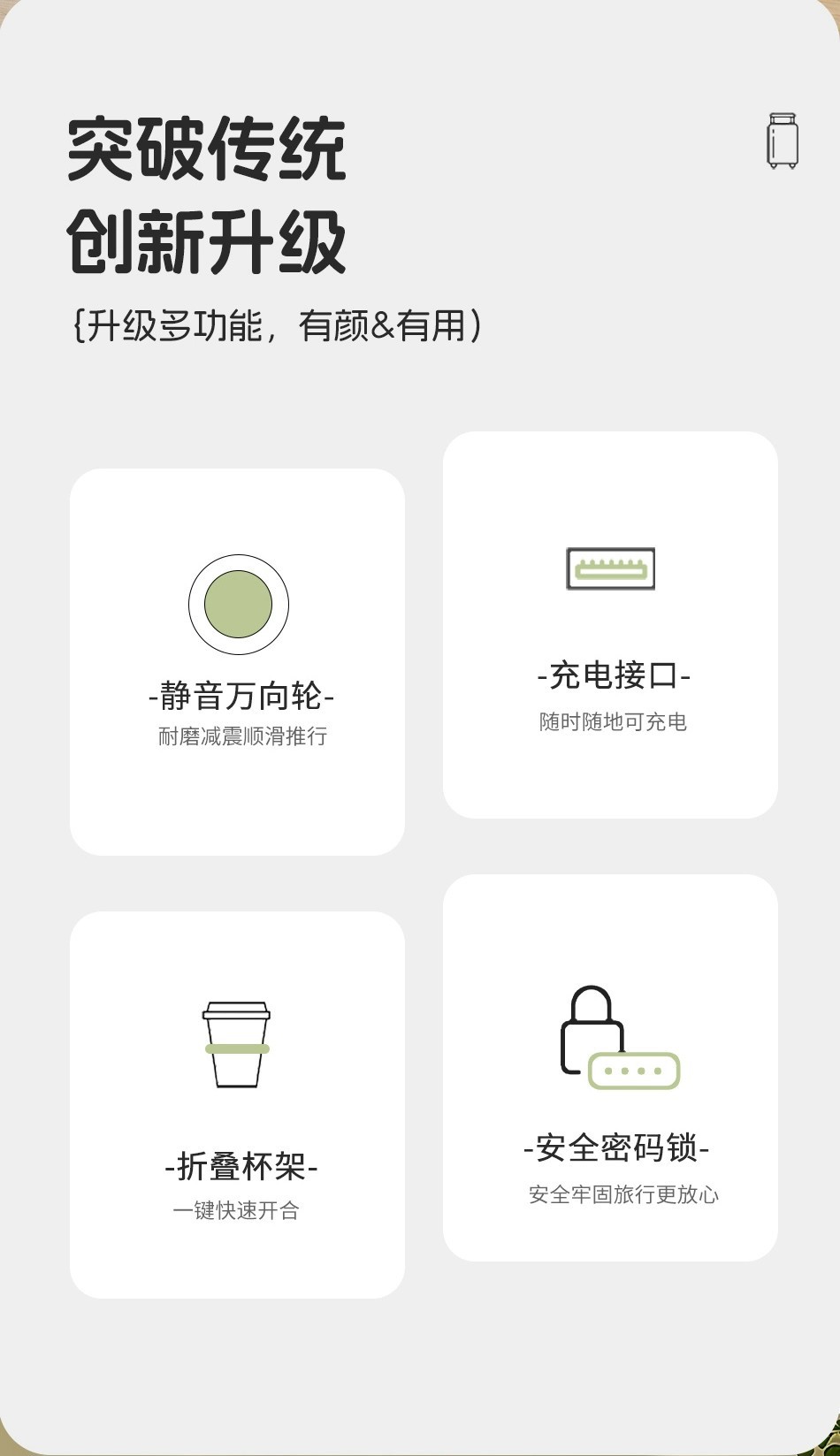 突破传统
创新升级

{升级多功能，有颜&有用)

-静音万向轮-
耐磨减震顺滑推行

-充电接口-
随时随地可充电

-折叠杯架-
一键快速开合

-安全密码锁-
安全牢固旅行更放心