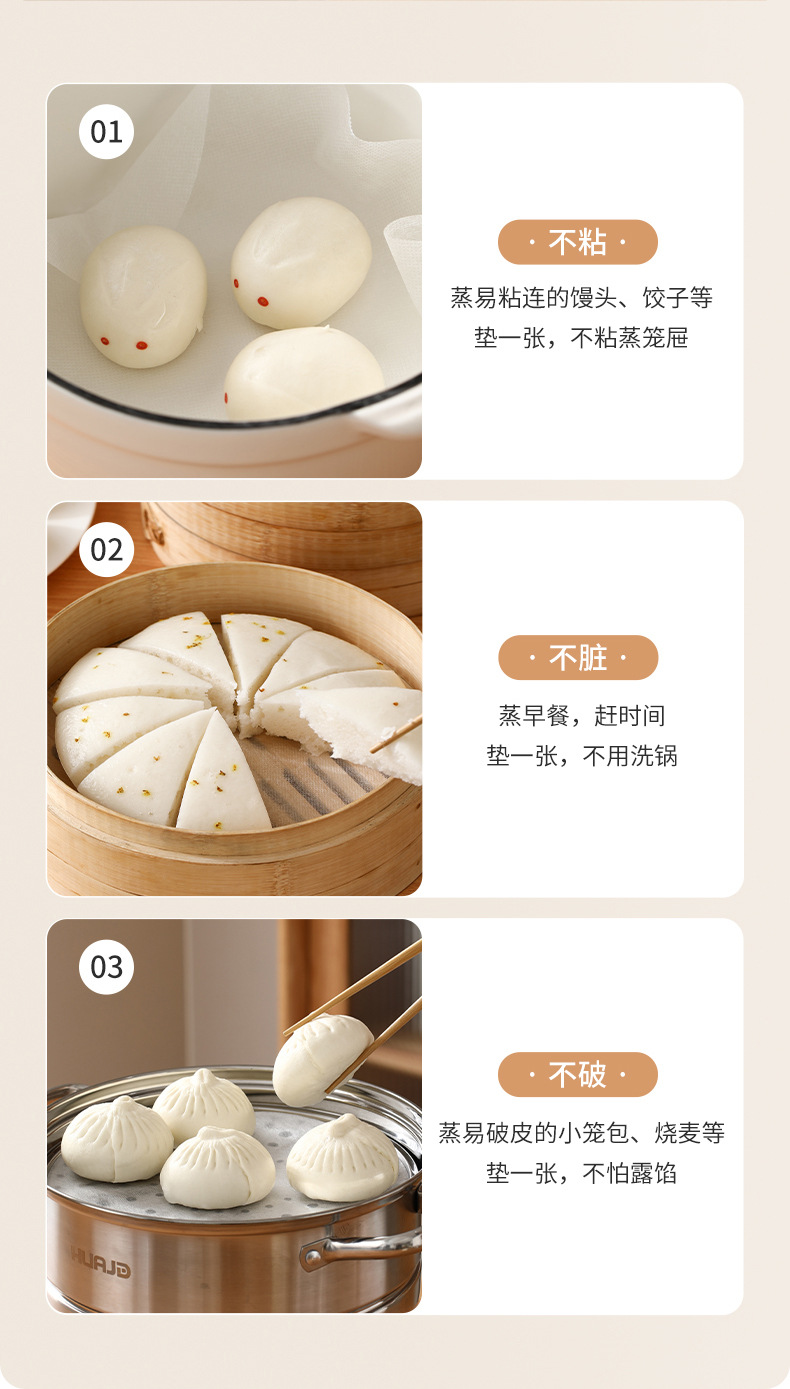 01

· 不粘 ·

蒸易粘连的馒头、饺子等
垫一张，不粘蒸笼屉

02

· 不脏 ·

蒸早餐，赶时间
垫一张，不用洗锅

03

· 不破 ·

蒸易破皮的小笼包、烧麦等
垫一张，不怕露馅

GLAUH