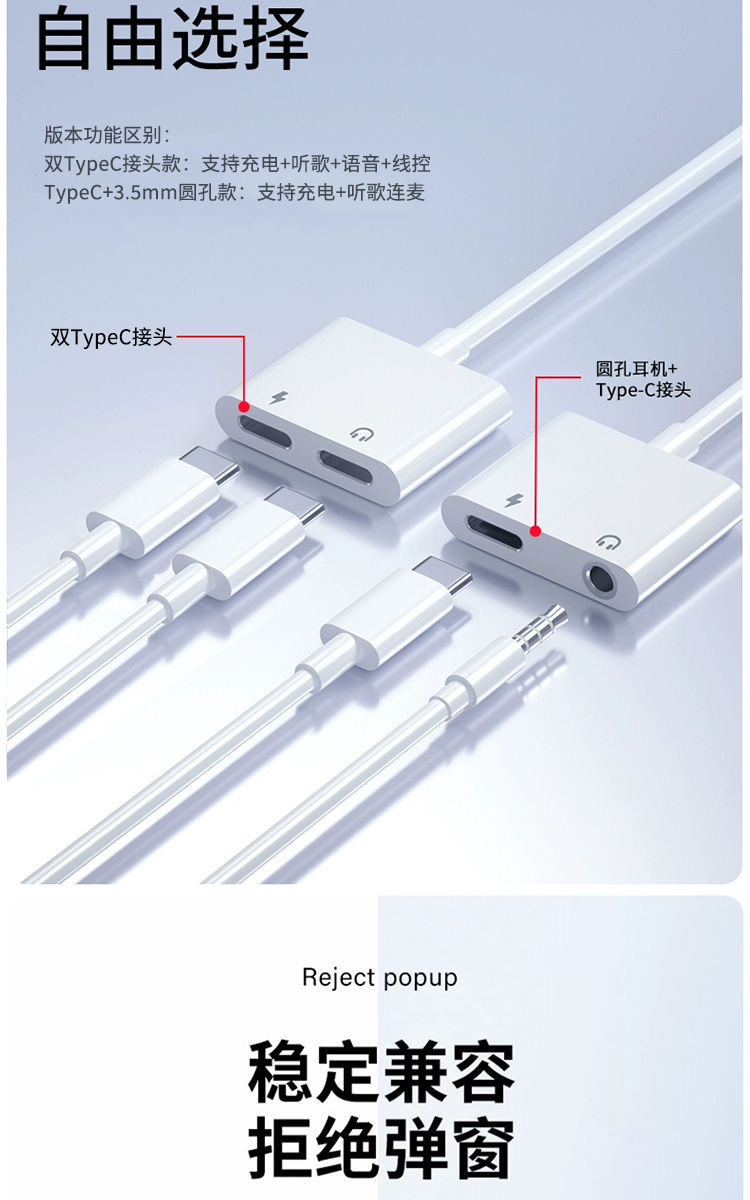 自由选择

版本功能区别：
双TypeC接头款：支持充电+听歌+语音+线控
TypeC+3.5mm圆孔款：支持充电+听歌连麦

双TypeC接头

圆孔耳机+
Type-C接头

Reject popup

稳定兼容
拒绝弹窗