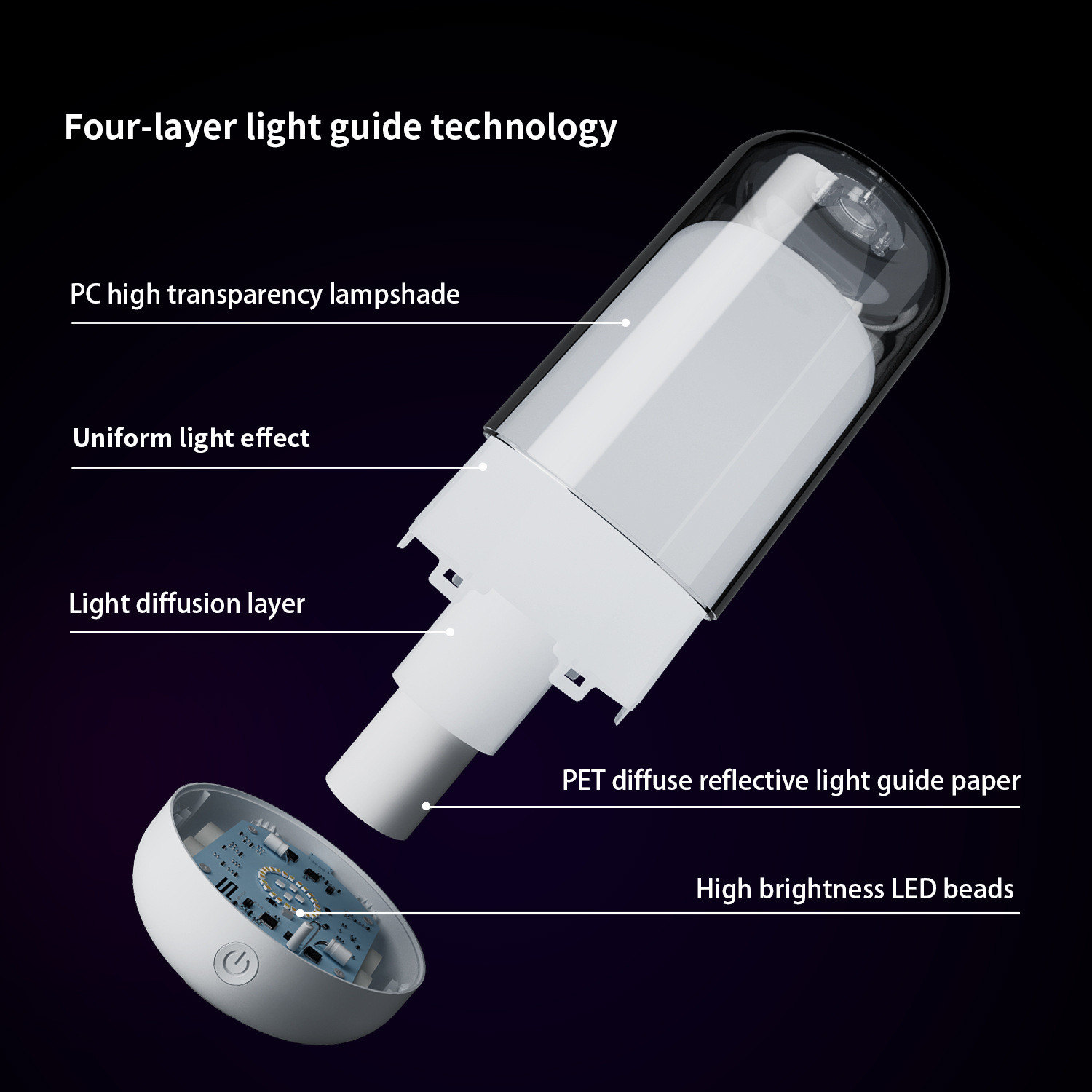 Four-layer light guide technology

PC high transparency lampshade

Uniform light effect

Light diffusion layer

PET diffuse reflective light guide paper

High brightness LED beads