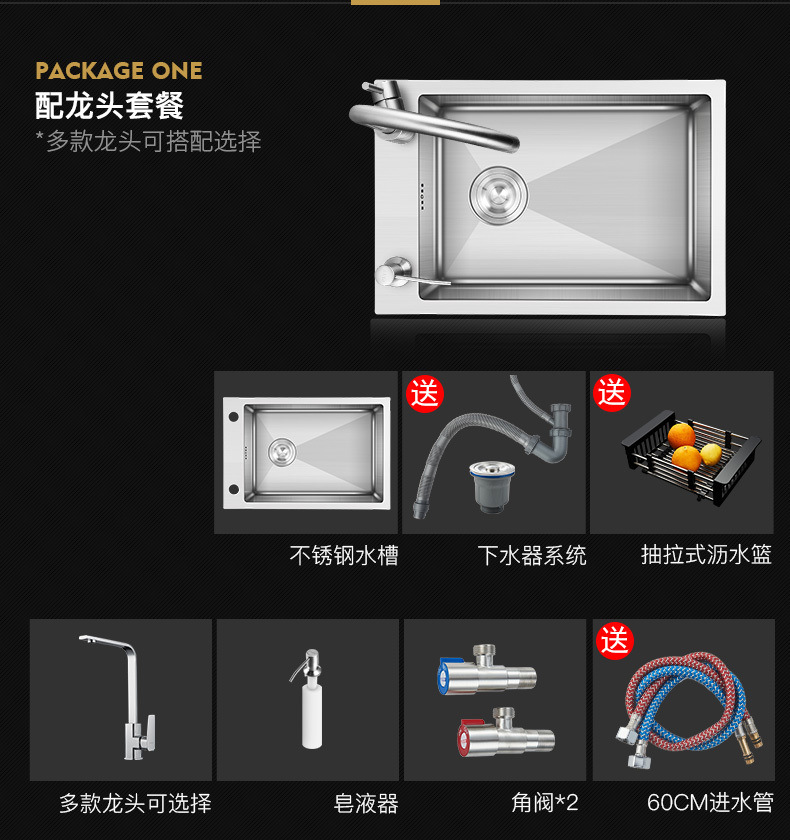 PACKAGE ONE
配龙头套餐
*多款龙头可搭配选择

送
送

不锈钢水槽
下水器系统
抽拉式沥水篮

送

多款龙头可选择
皂液器
角阀*2
60CM进水管