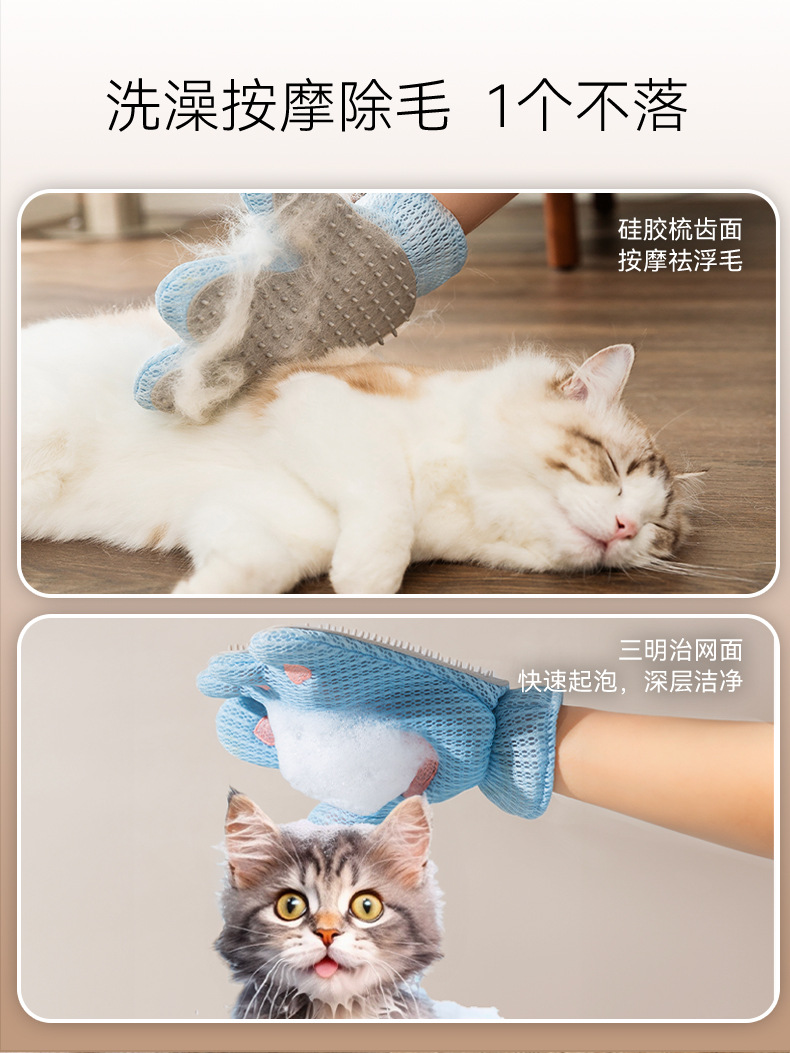 洗澡按摩除毛 1个不落

硅胶梳齿面
按摩祛浮毛

三明治网面
快速起泡，深层洁净