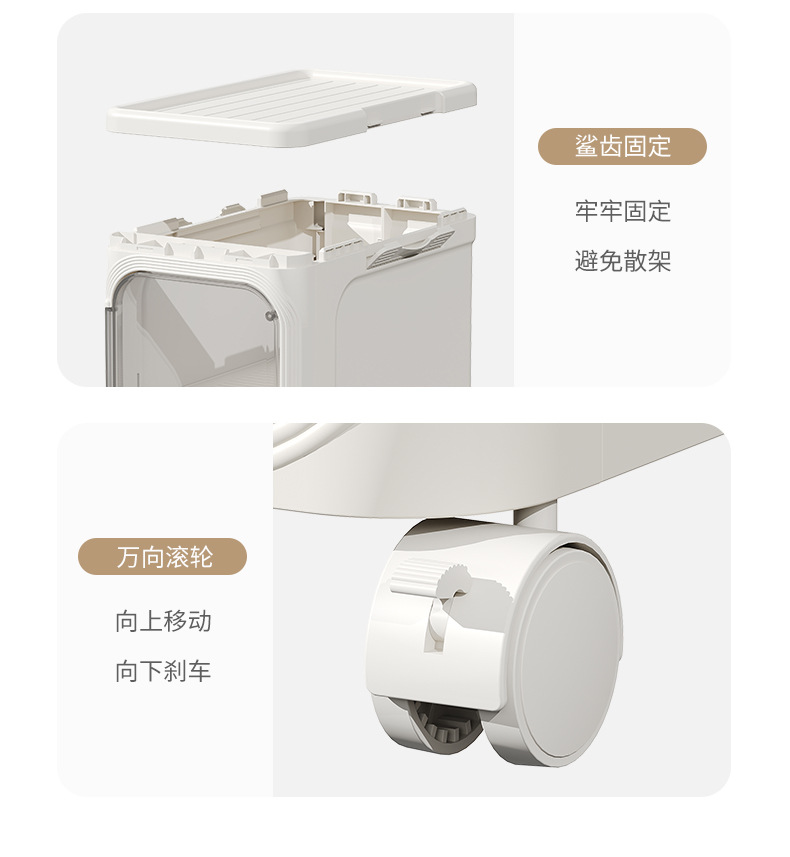 鲨齿固定

牢牢固定

避免散架

万向滚轮

向上移动

向下刹车