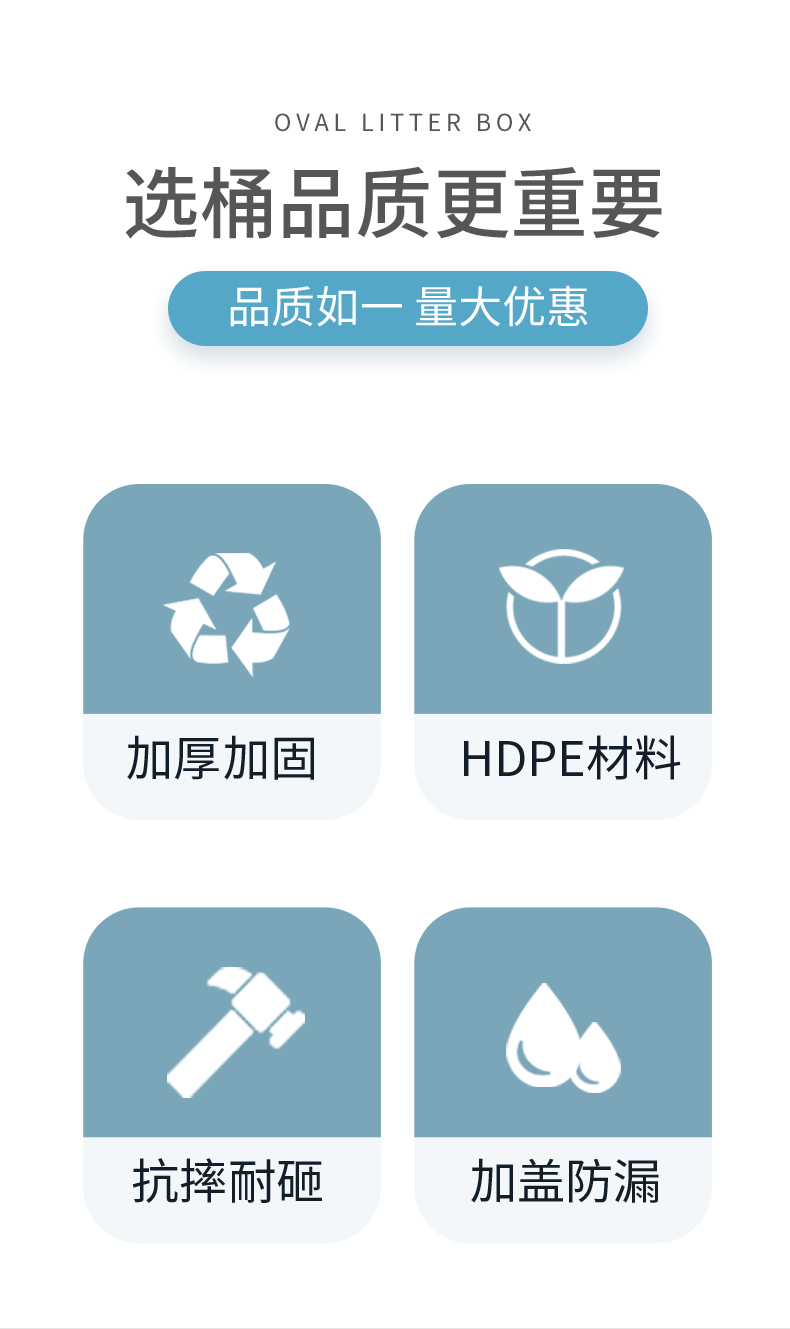 OVAL LITTER BOX

选桶品质更重要

品质如一 量大优惠

加厚加固

HDPE材料

抗摔耐砸

加盖防漏