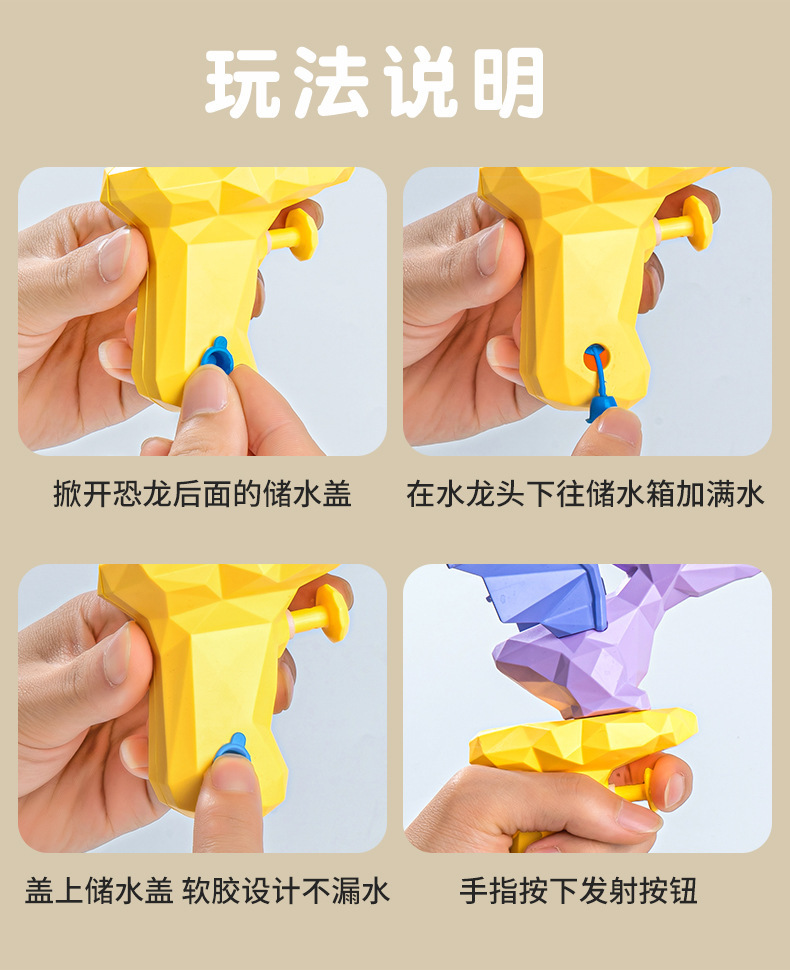 玩法说明

掀开恐龙后面的储水盖

在水龙头下往储水箱加满水

盖上储水盖 软胶设计不漏水

手指按下发射按钮