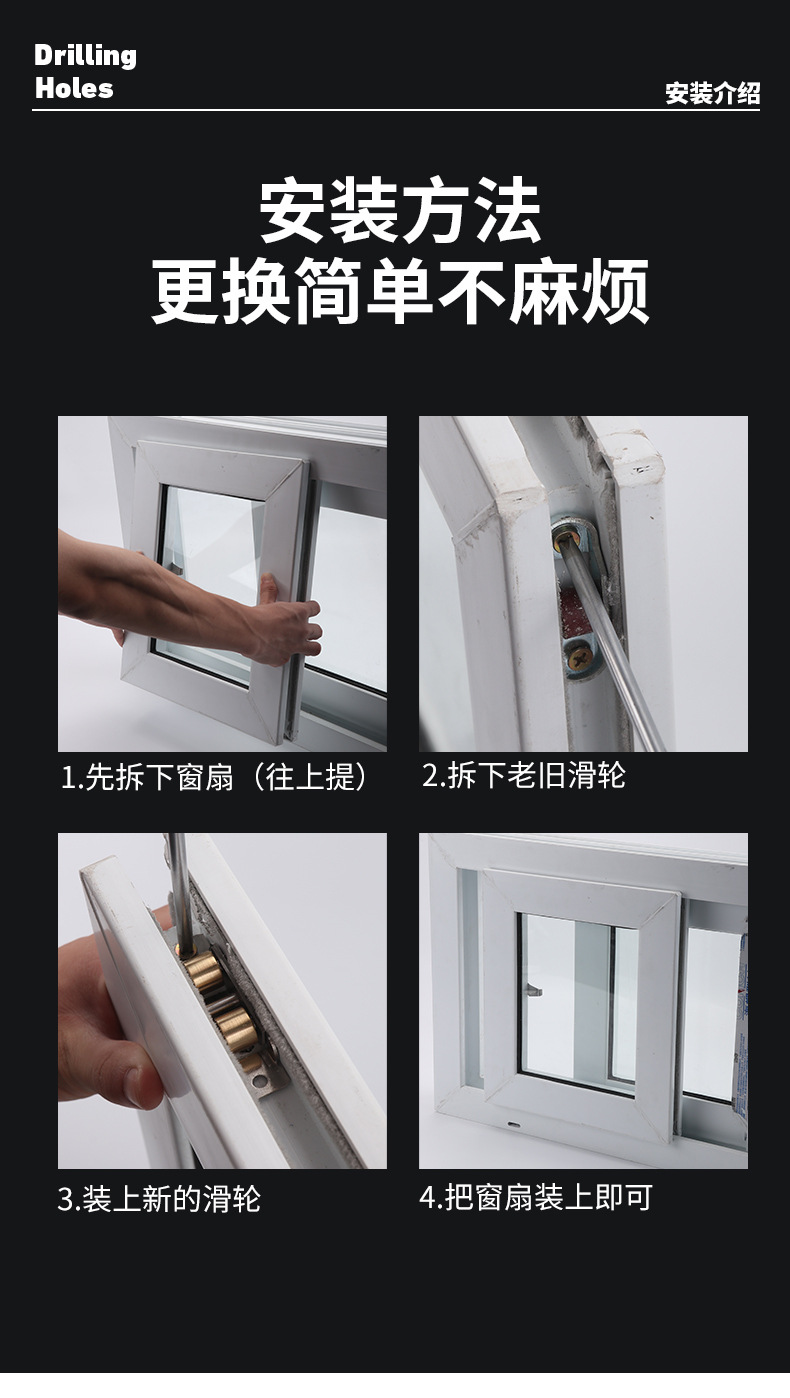 Drilling Holes

安装介绍

安装方法
更换简单不麻烦

1.先拆下窗扇（往上提）

2.拆下老旧滑轮

3.装上新的滑轮

4.把窗扇装上即可