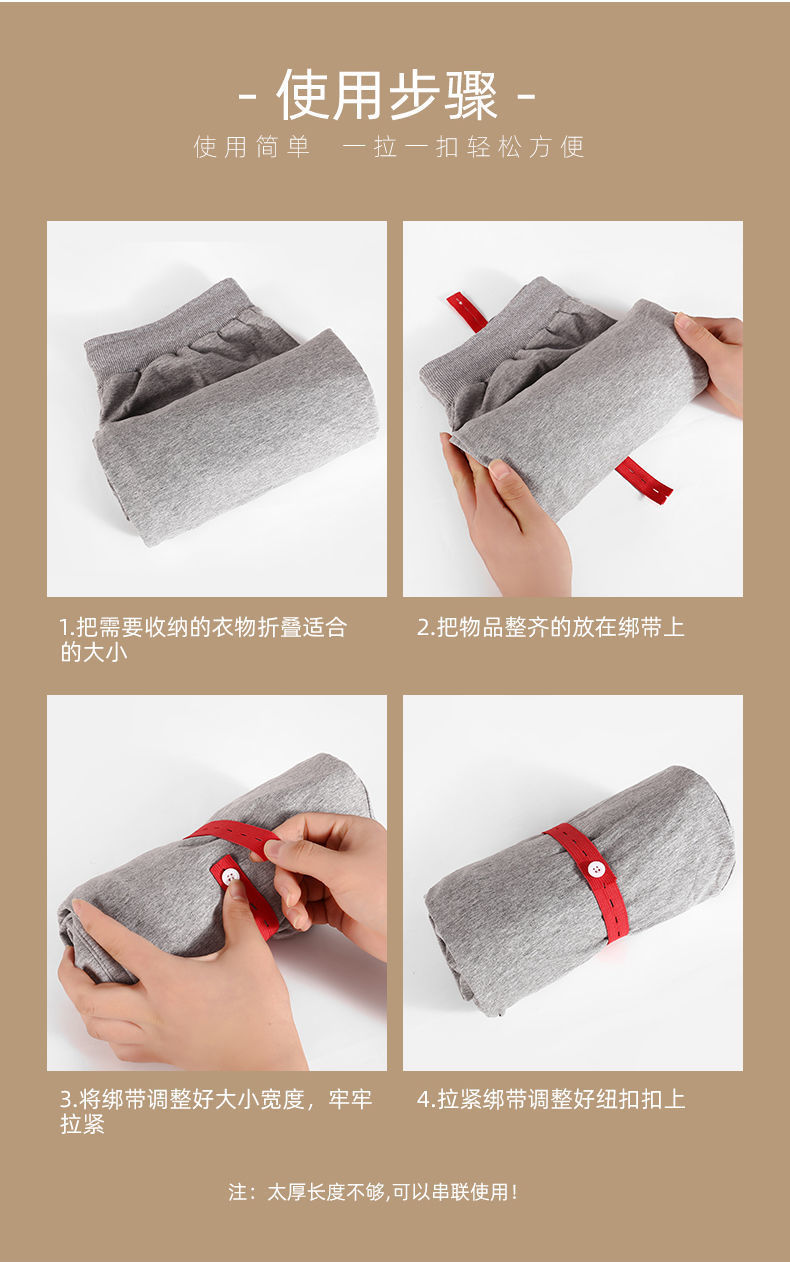 - 使用步骤 -

使用简单 一拉一扣轻松方便

1.把需要收纳的衣物折叠适合的大小

2.把物品整齐的放在绑带上

3.将绑带调整好大小宽度，牢牢拉紧

4.拉紧绑带调整好纽扣扣上

注：太厚长度不够,可以串联使用！