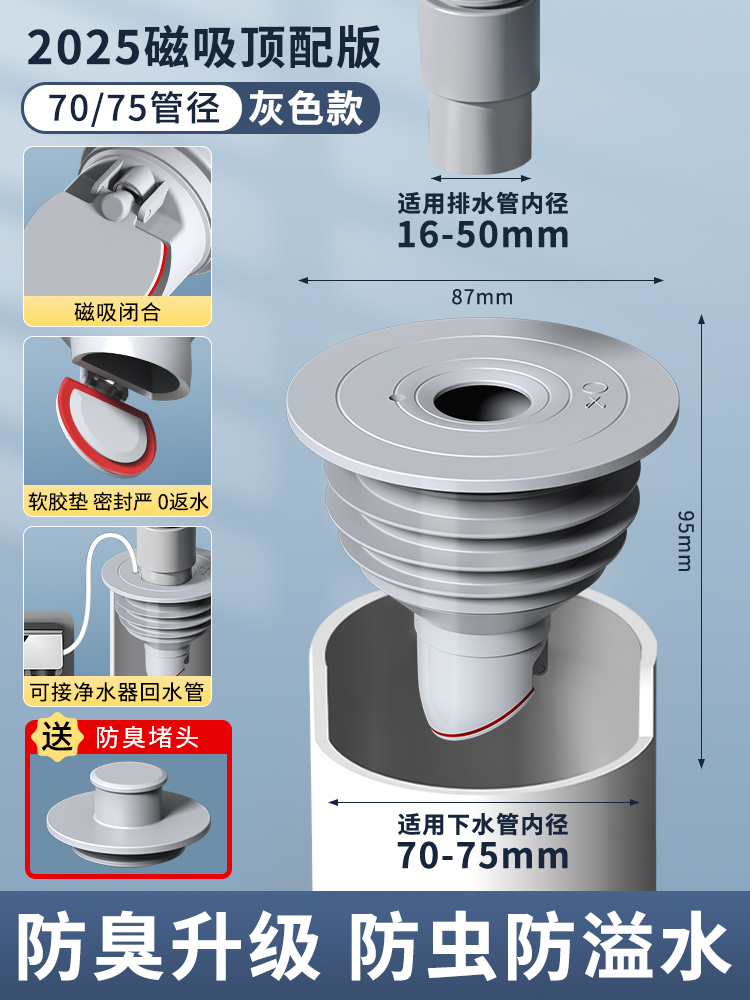 2025磁吸顶配版

70/75管径 灰色款

磁吸闭合

软胶垫 密封严 0返水

可接净水器回水管

送 防臭堵头

适用排水管内径
16-50mm

87mm

95mm

适用下水管内径
70-75mm

防臭升级 防虫防溢水