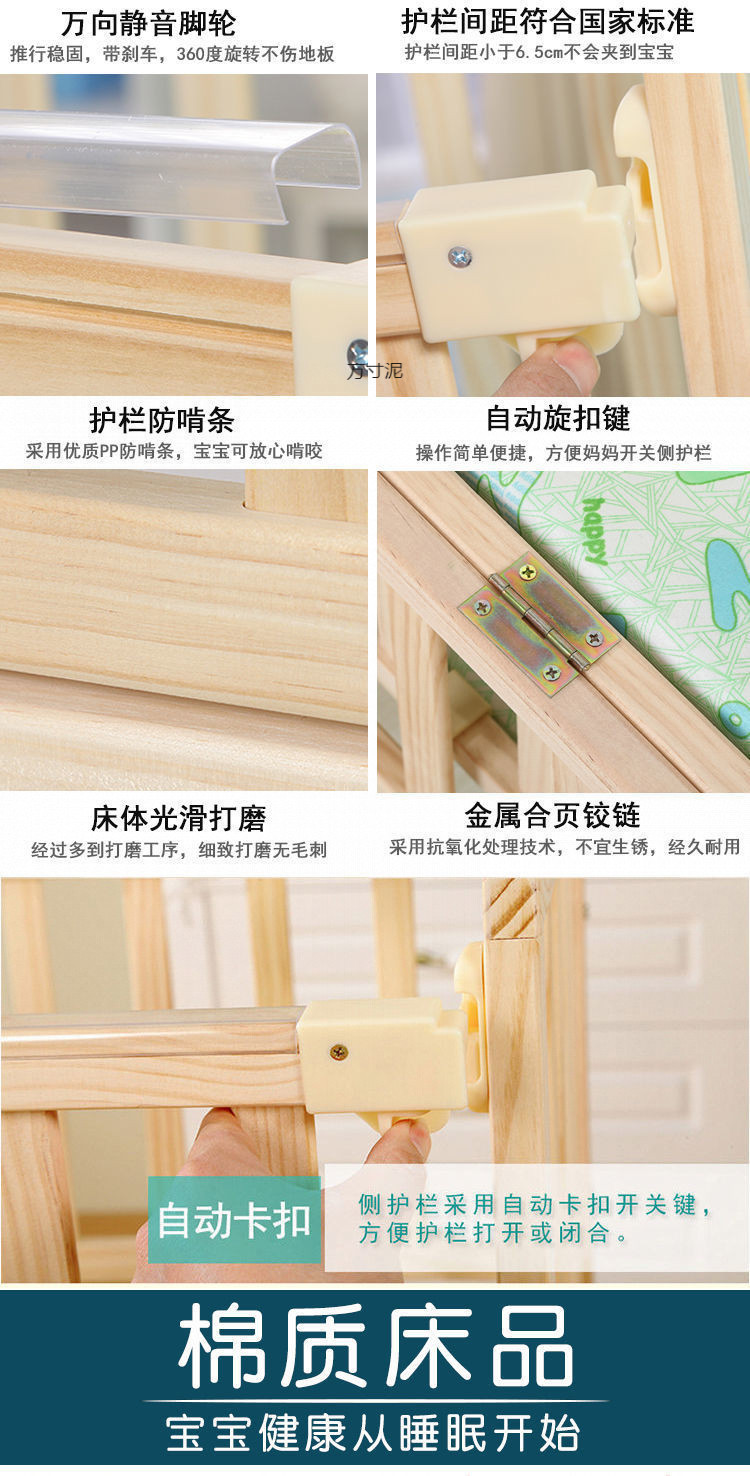 万向静音脚轮
推行稳固，带刹车，360度旋转不伤地板

护栏间距符合国家标准
护栏间距小于6.5cm不会夹到宝宝

万寸泥

护栏防啃条
采用优质PP防啃条，宝宝可放心啃咬

自动旋扣键
操作简单便捷，方便妈妈开关侧护栏

happy

床体光滑打磨
经过多到打磨工序，细致打磨无毛刺

金属合页铰链
采用抗氧化处理技术，不宜生锈，经久耐用

自动卡扣

侧护栏采用自动卡扣开关键，方便护栏打开或闭合。

棉质床品

宝宝健康从睡眠开始