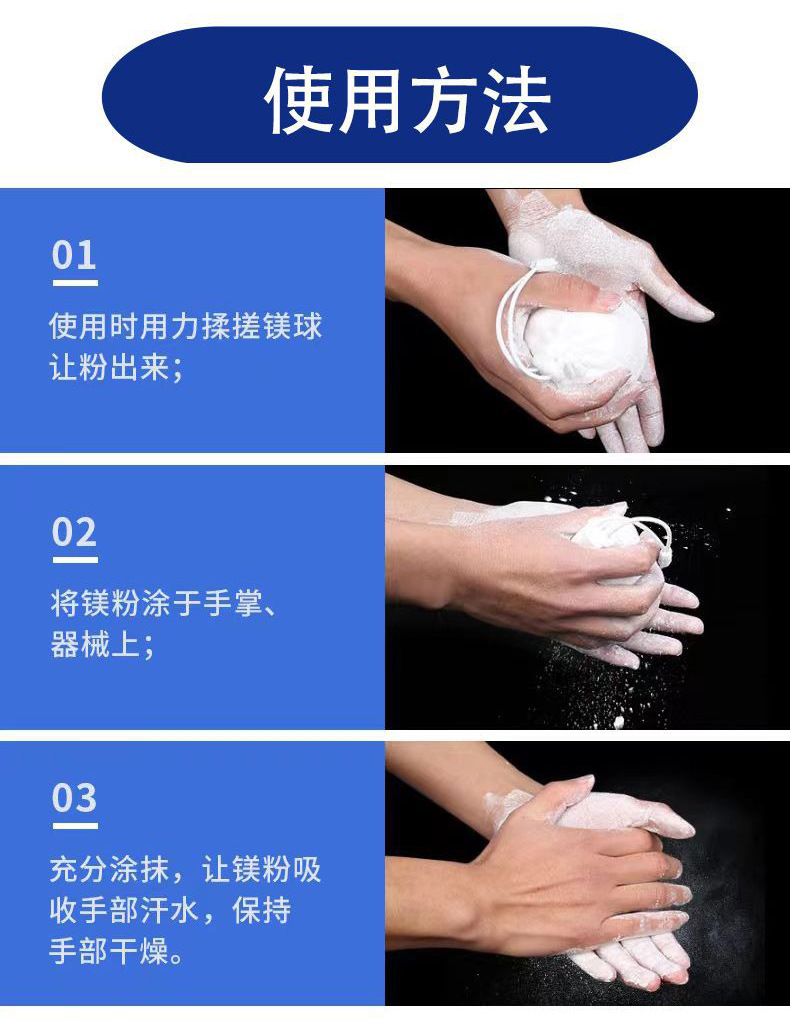 使用方法

01

使用时用力揉搓镁球让粉出来；

02

将镁粉涂于手掌、器械上；

03

充分涂抹，让镁粉吸收手部汗水，保持手部干燥。