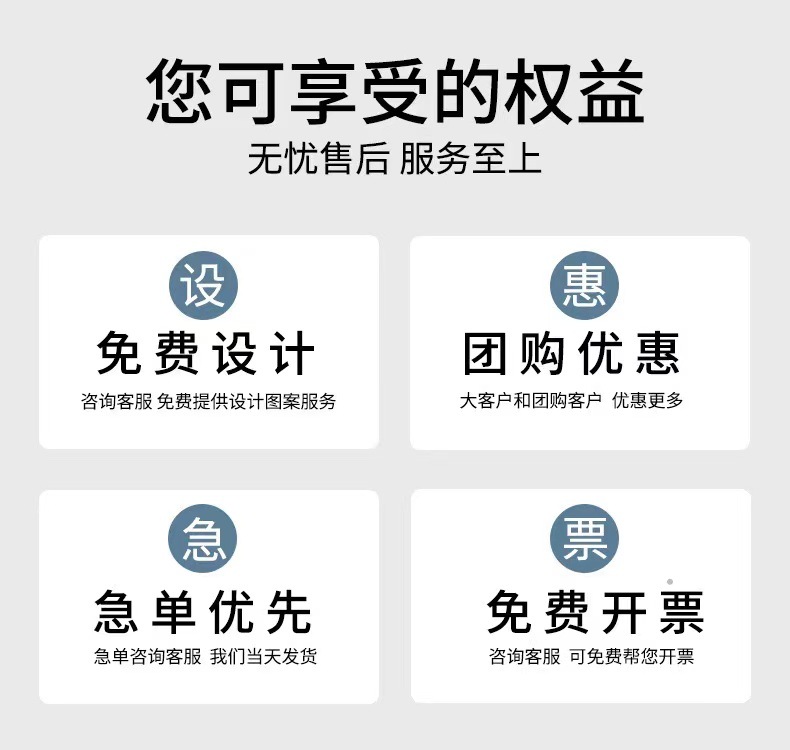 您可享受的权益

无忧售后 服务至上

设

免费设计

咨询客服 免费提供设计图案服务

惠

团购优惠

大客户和团购客户 优惠更多

急

急单优先

急单咨询客服 我们当天发货

票

免费开票

咨询客服 可免费帮您开票