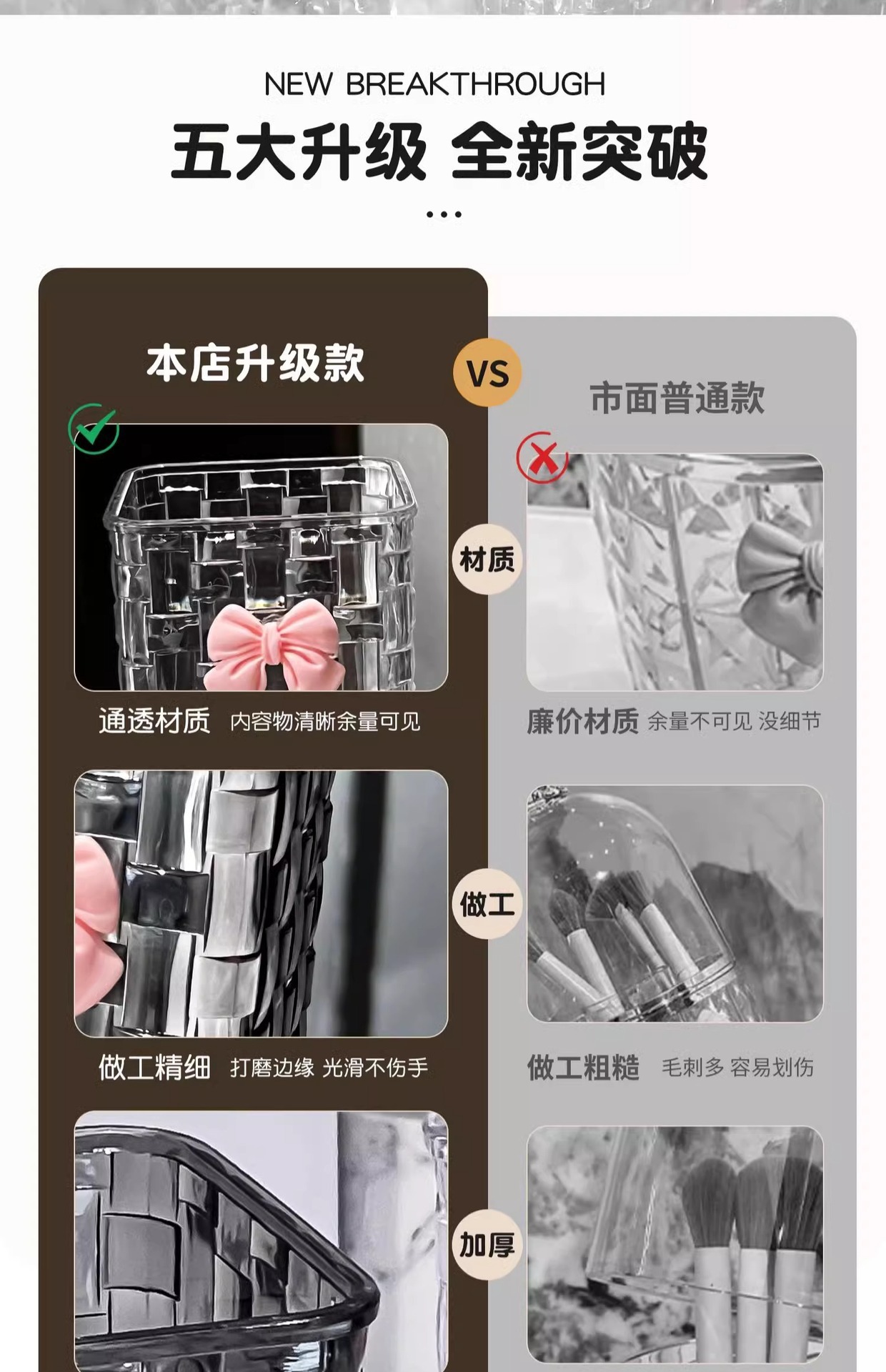 NEW BREAKTHROUGH

五大升级 全新突破

...

本店升级款

VS

市面普通款

材质

通透材质 内容物清晰余量可见

廉价材质 余量不可见 没细节

做工

做工精细 打磨边缘 光滑不伤手

做工粗糙 毛刺多 容易划伤

加厚