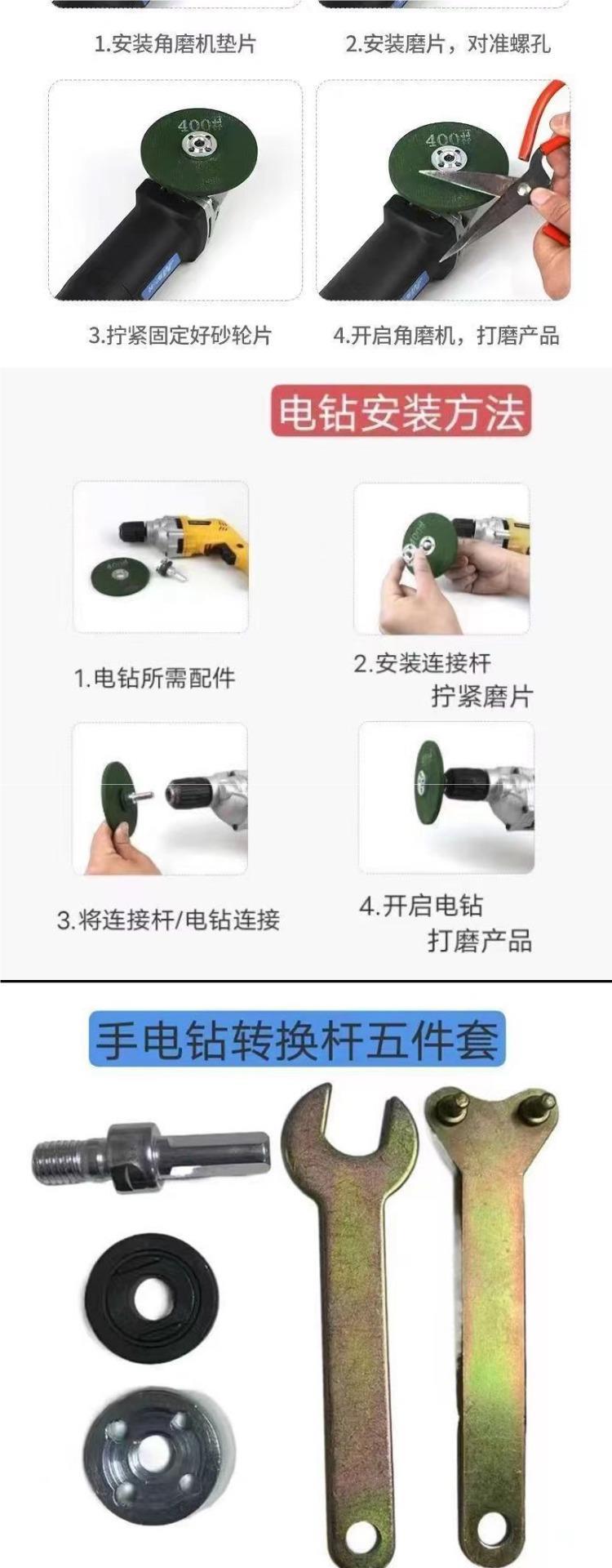 1.安装角磨机垫片

2.安装磨片，对准螺孔

400#

400#

3.拧紧固定好砂轮片

4.开启角磨机，打磨产品

电钻安装方法

400#

1.电钻所需配件

2.安装连接杆
拧紧磨片

3.将连接杆/电钻连接

4.开启电钻
打磨产品

手电钻转换杆五件套