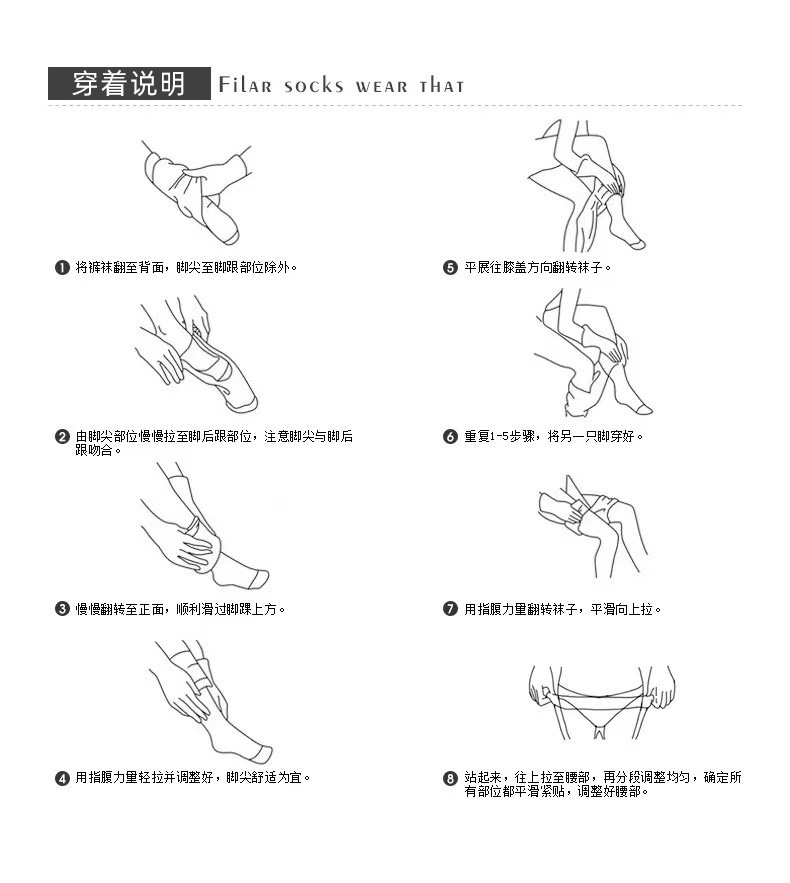 穿着说明 Filar socks wear that

❶ 将裤袜翻至背面，脚尖至脚跟部位除外。

❷ 由脚尖部位慢慢拉至脚后跟部位，注意脚尖与脚后跟吻合。

❸ 慢慢翻转至正面，顺利滑过脚踝上方。

❹ 用指腹力量轻拉并调整好，脚尖舒适为宜。

❺ 平展往膝盖方向翻转袜子。

❻ 重复1-5步骤，将另一只脚穿好。

❼ 用指腹力量翻转袜子，平滑向上拉。

❽ 站起来，往上拉至腰部，再分段调整均匀，确定所有部位都平滑紧贴，调整好腰部。