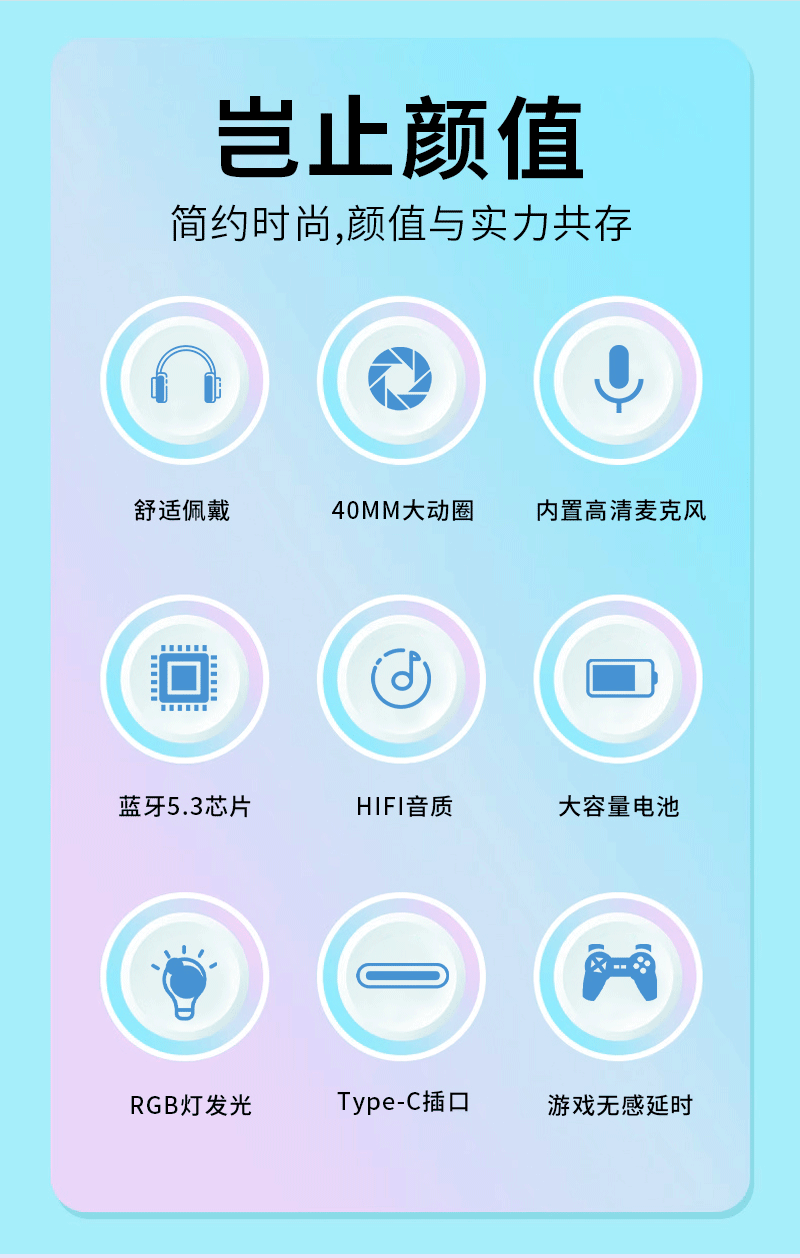 岂止颜值

简约时尚,颜值与实力共存

舒适佩戴

40MM大动圈

内置高清麦克风

蓝牙5.3芯片

HIFI音质

大容量电池

RGB灯发光

Type-C插口

游戏无感延时