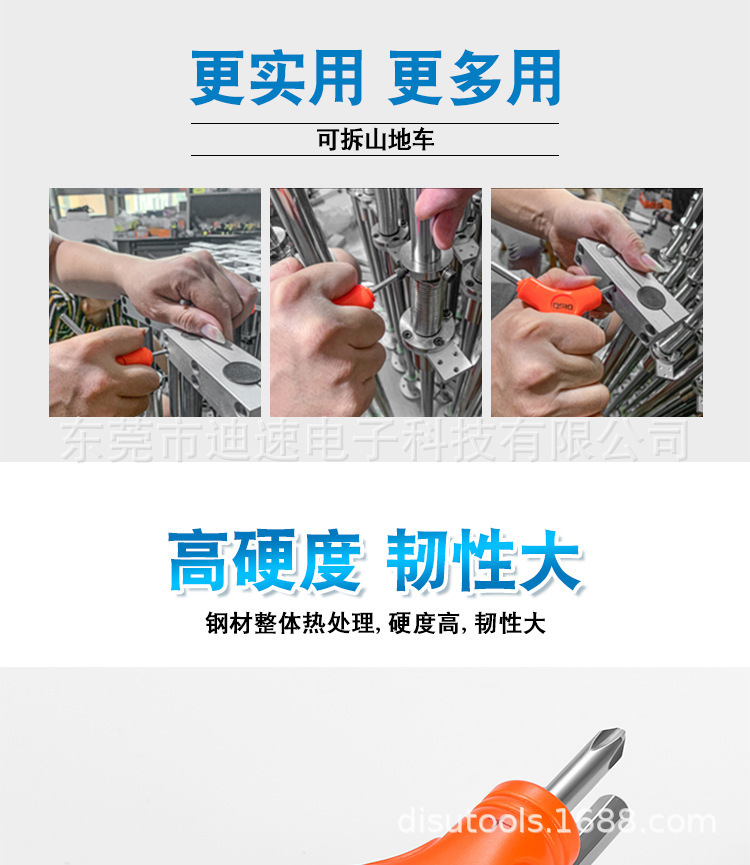 更实用 更多用

可拆山地车

东莞市迪速电子科技有限公司

高硬度 韧性大

钢材整体热处理, 硬度高, 韧性大

disutools.1688.com