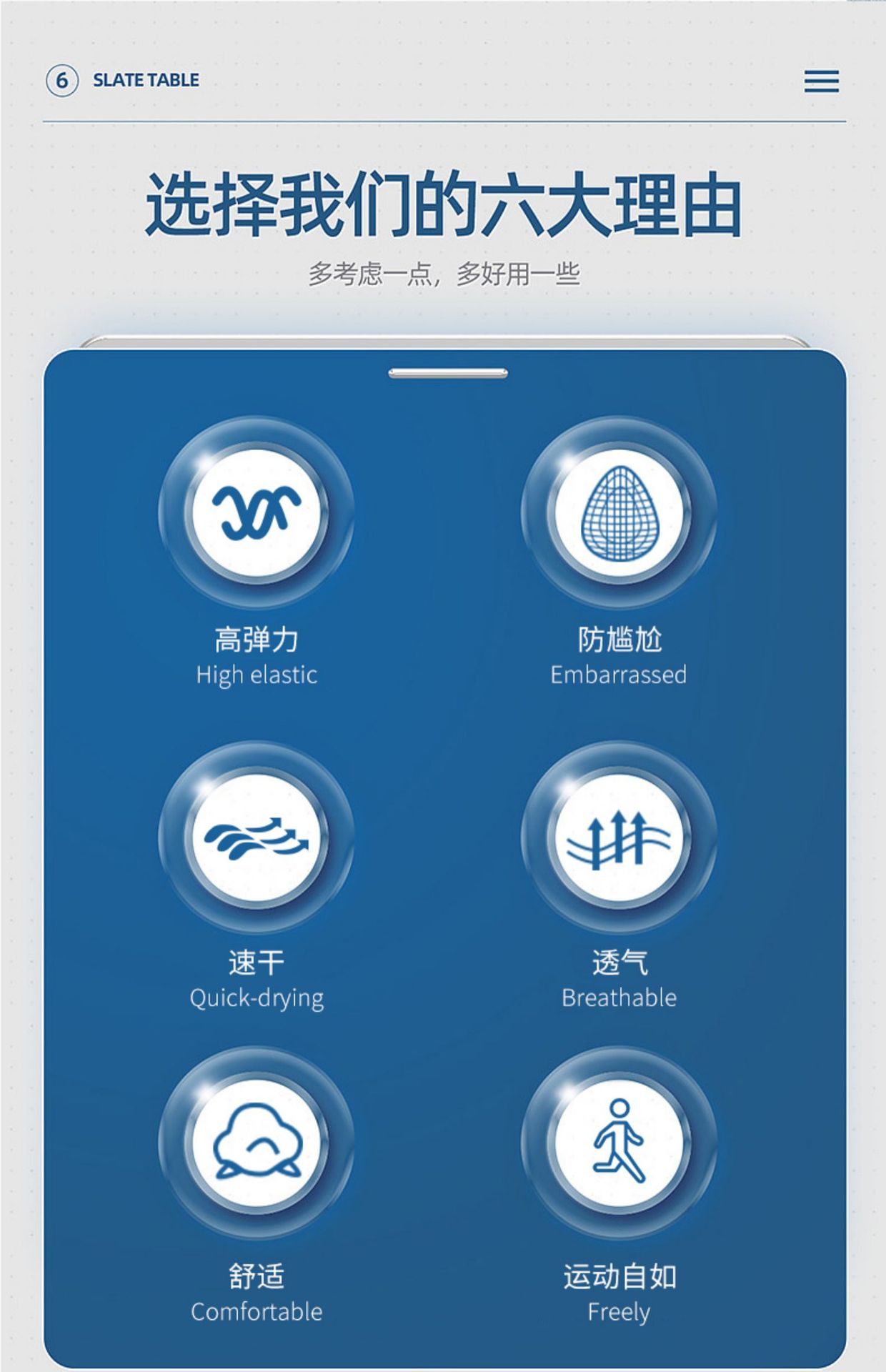 6 SLATE TABLE

选择我们的六大理由

多考虑一点，多好用一些

高弹力
High elastic

防尴尬
Embarrassed

速干
Quick-drying

透气
Breathable

舒适
Comfortable

运动自如
Freely