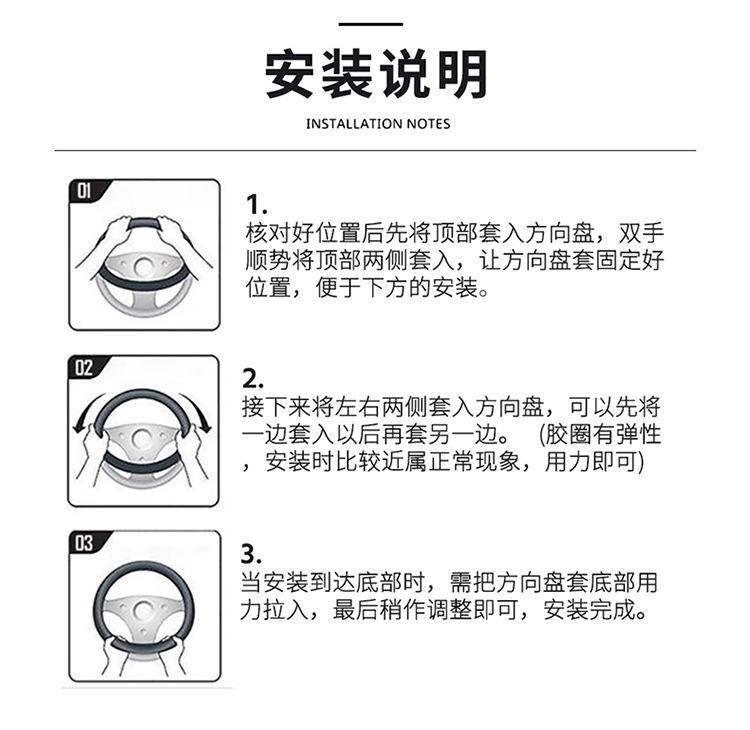 安装说明

INSTALLATION NOTES

01

1.
核对好位置后先将顶部套入方向盘，双手顺势将顶部两侧套入，让方向盘套固定好位置，便于下方的安装。

02

2.
接下来将左右两侧套入方向盘，可以先将一边套入以后再套另一边。 (胶圈有弹性，安装时比较近属正常现象，用力即可)

03

3.
当安装到达底部时，需把方向盘套底部用力拉入，最后稍作调整即可，安装完成。