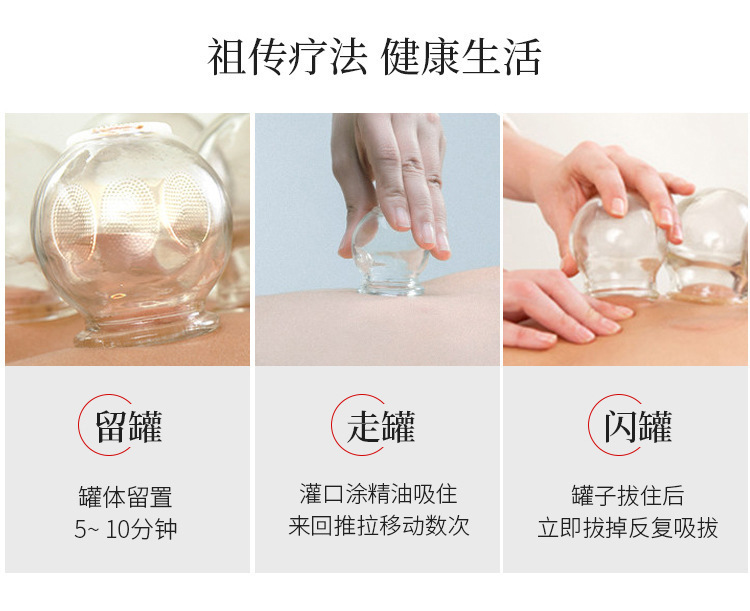 祖传疗法 健康生活

留罐

罐体留置
5~ 10分钟

走罐

灌口涂精油吸住
来回推拉移动数次

闪罐

罐子拔住后
立即拔掉反复吸拔