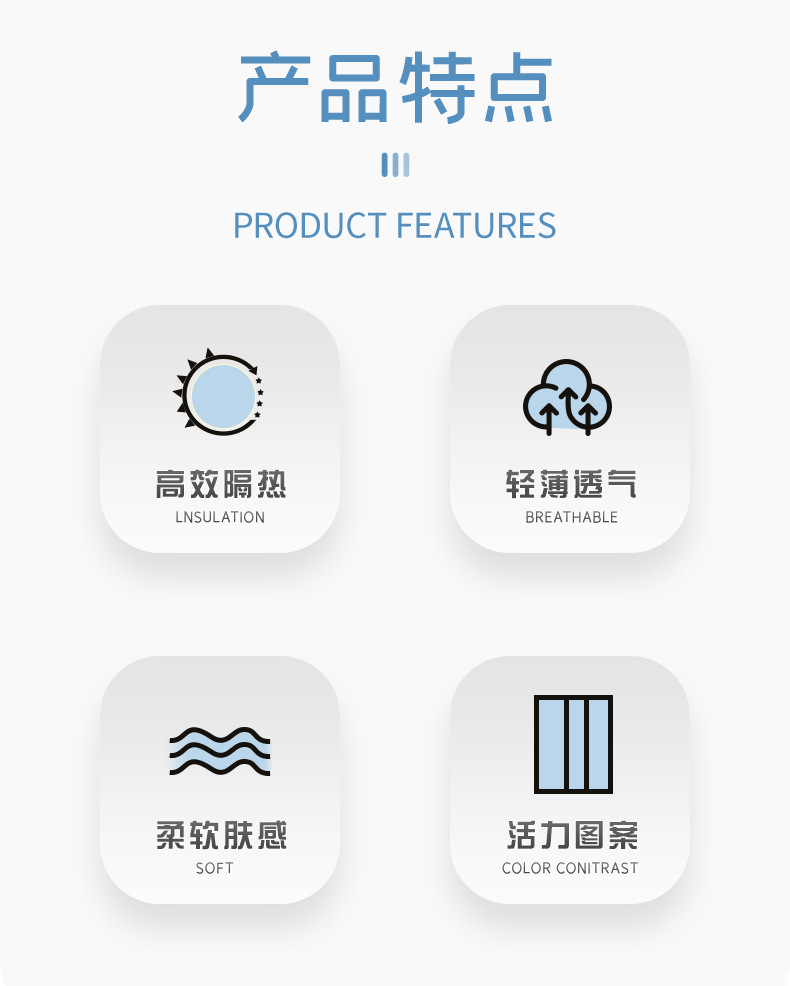 产品特点

PRODUCT FEATURES

高效隔热
LNSULATION

轻薄透气
BREATHABLE

柔软肤感
SOFT

活力图案
COLOR CONITRAST