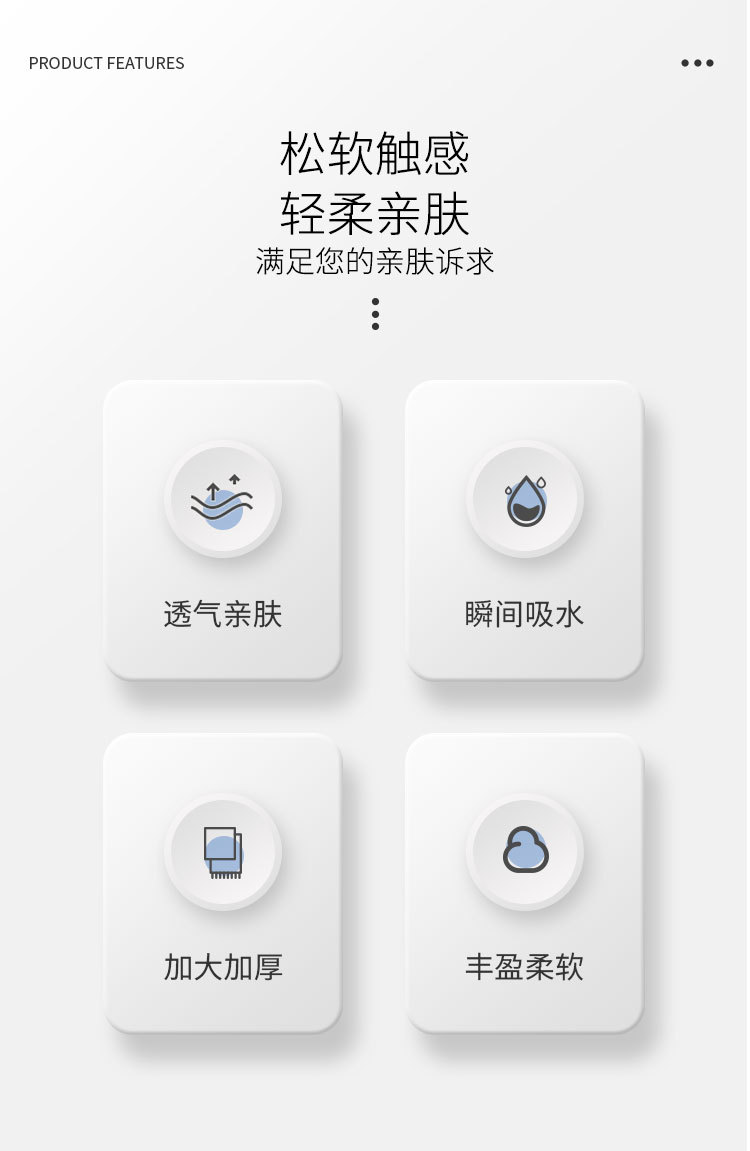 PRODUCT FEATURES

松软触感
轻柔亲肤
满足您的亲肤诉求

透气亲肤

瞬间吸水

加大加厚

丰盈柔软