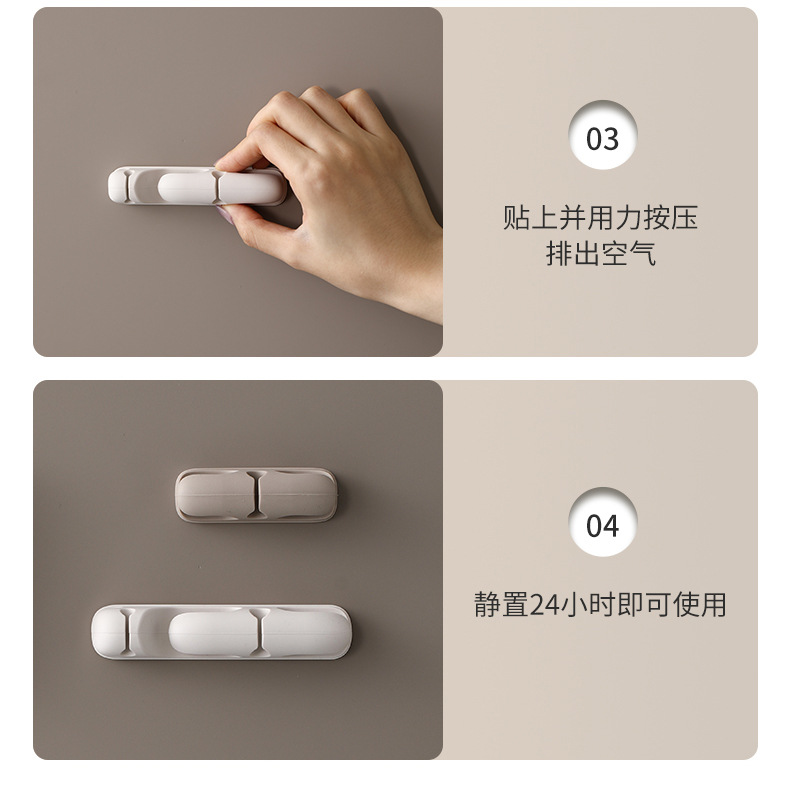 03

贴上并用力按压
排出空气

04

静置24小时即可使用