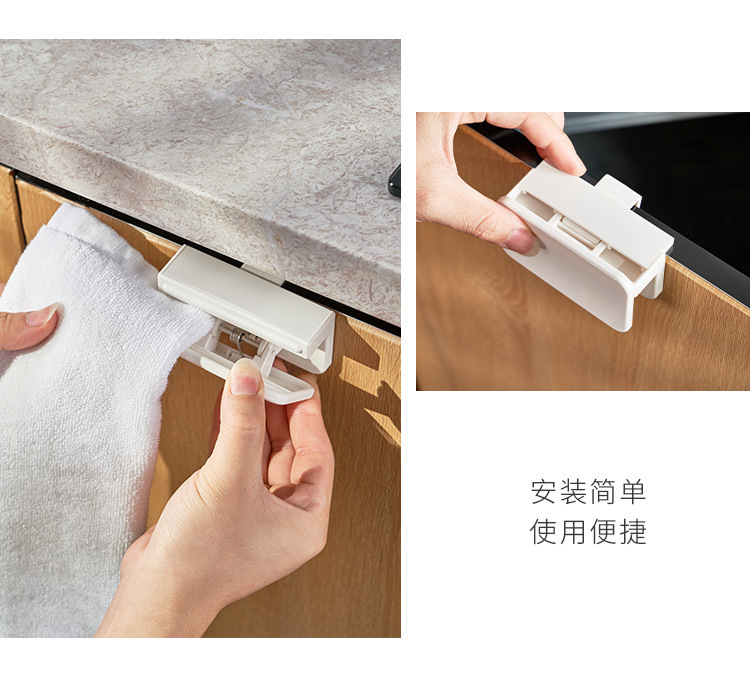 安装简单
使用便捷