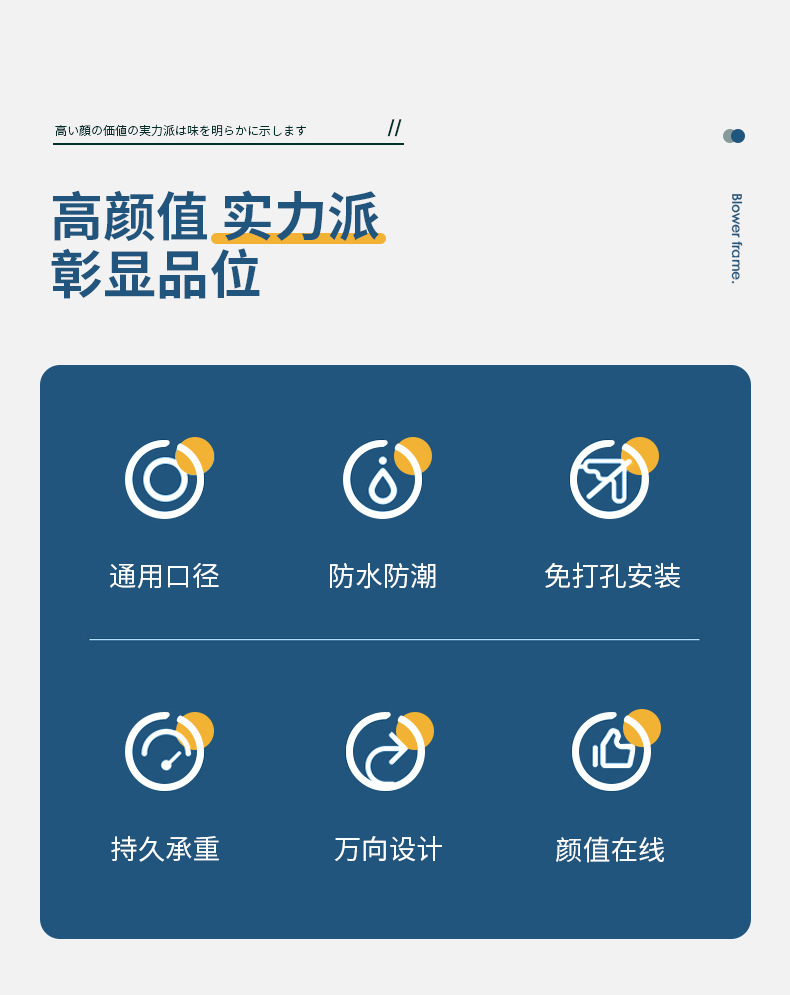 高い顔の価値の実力派は味を明らかに示します //

高颜值 实力派
彰显品位

Blower frame.

通用口径

防水防潮

免打孔安装

持久承重

万向设计

颜值在线