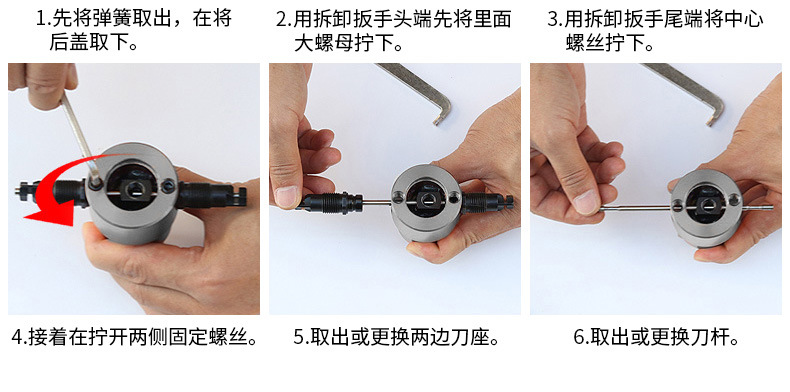 1.先将弹簧取出，在将后盖取下。

2.用拆卸扳手头端先将里面大螺母拧下。

3.用拆卸扳手尾端将中心螺丝拧下。

4.接着在拧开两侧固定螺丝。

5.取出或更换两边刀座。

6.取出或更换刀杆。