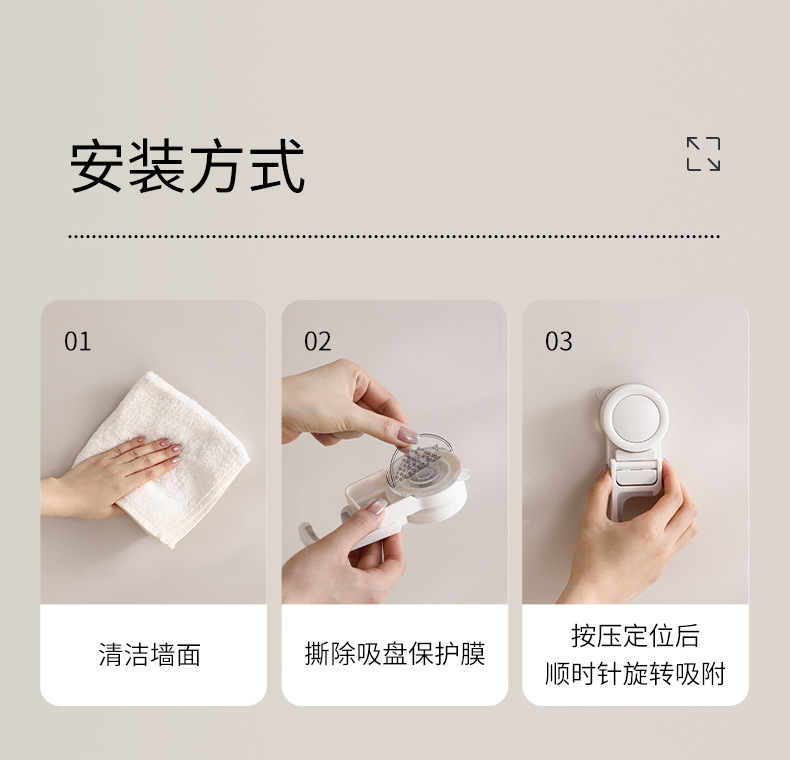 安装方式

01

清洁墙面

02

撕除吸盘保护膜

03

按压定位后
顺时针旋转吸附