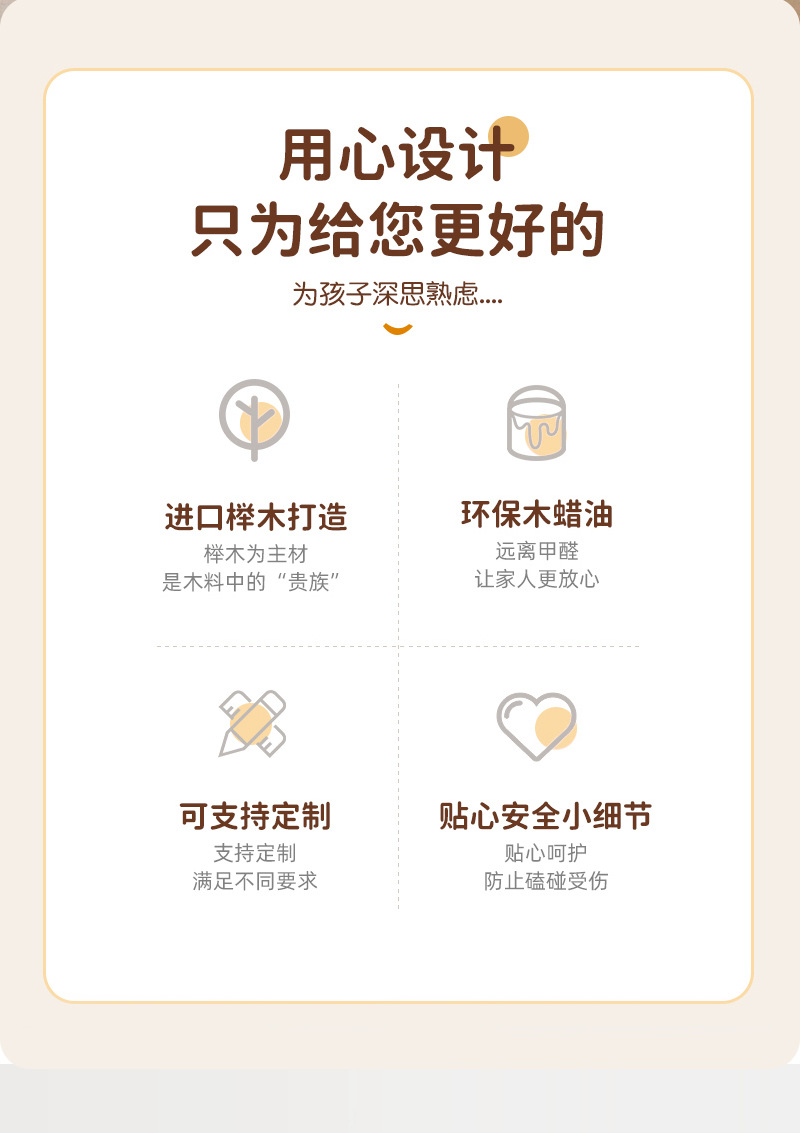 用心设计
只为给您更好的

为孩子深思熟虑....

进口榉木打造
榉木为主材
是木料中的“贵族”

环保木蜡油
远离甲醛
让家人更放心

可支持定制
支持定制
满足不同要求

贴心安全小细节
贴心呵护
防止磕碰受伤