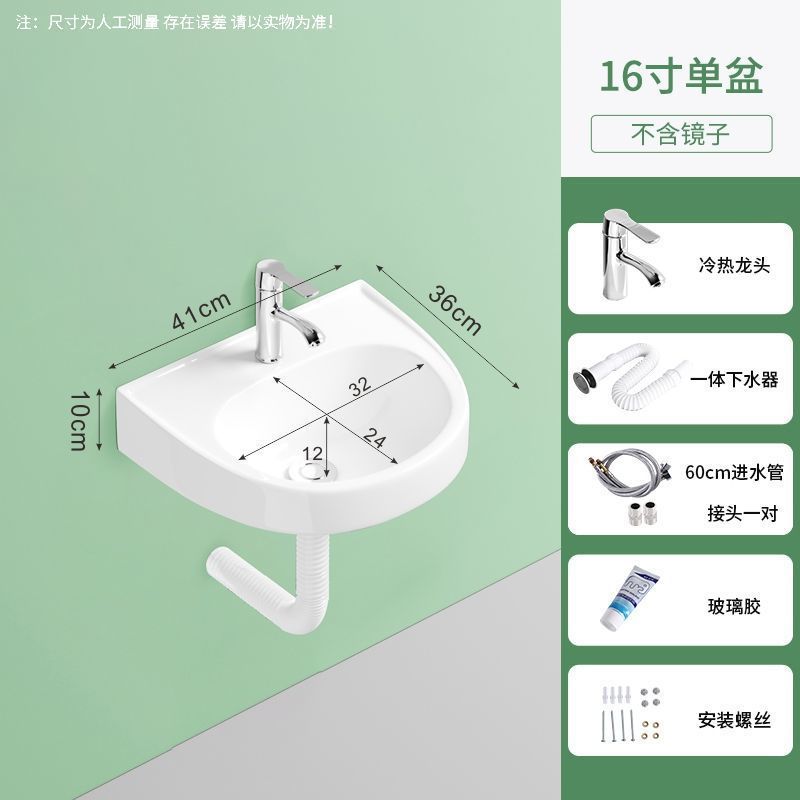 注：尺寸为人工测量 存在误差 请以实物为准！

41cm

36cm

10cm

32

24

12

16寸单盆

不含镜子

冷热龙头

一体下水器

60cm进水管

接头一对

玻璃胶

安装螺丝