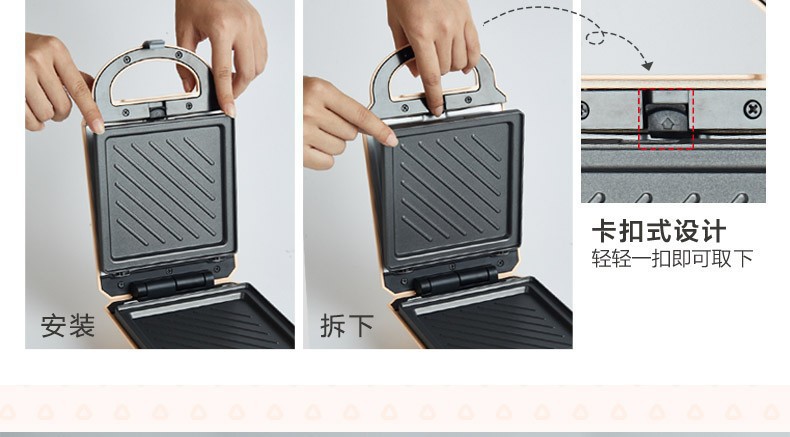 安装

拆下

卡扣式设计
轻轻一扣即可取下