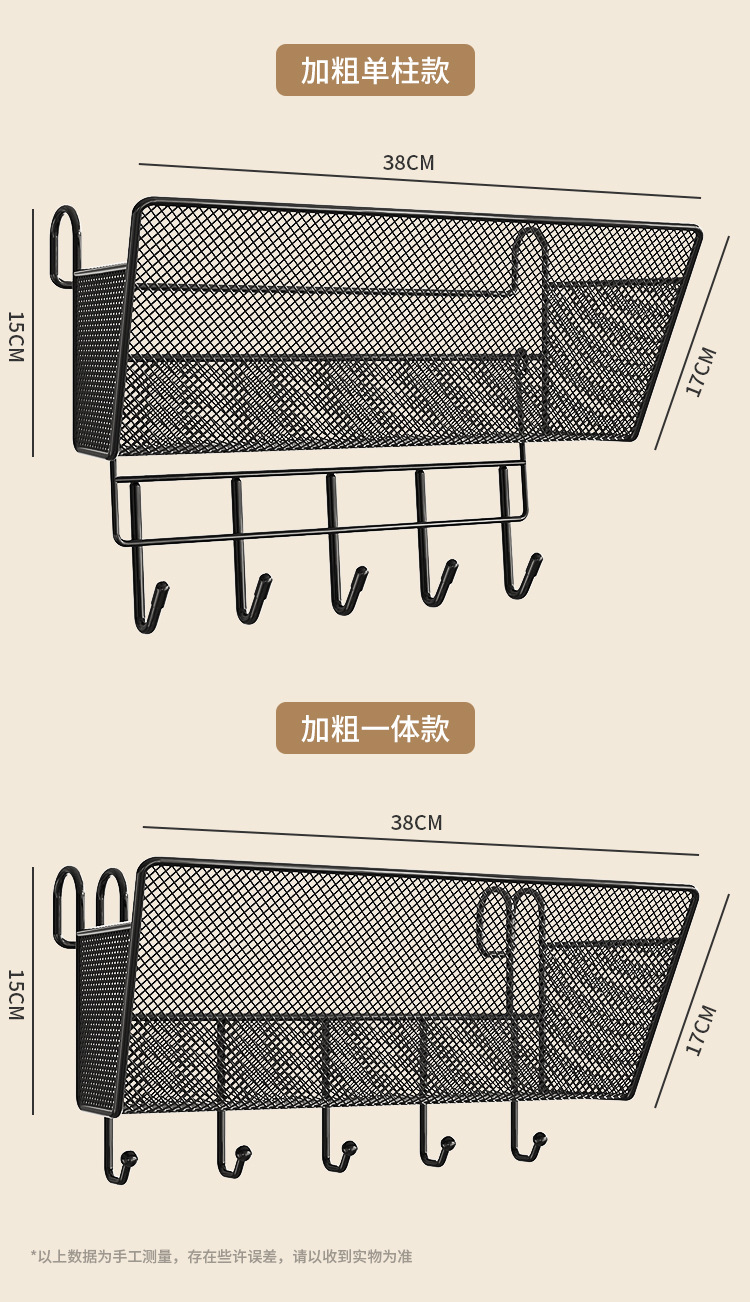 加粗单柱款

38CM

15CM

17CM

加粗一体款

38CM

15CM

17CM

*以上数据为手工测量，存在些许误差，请以收到实物为准