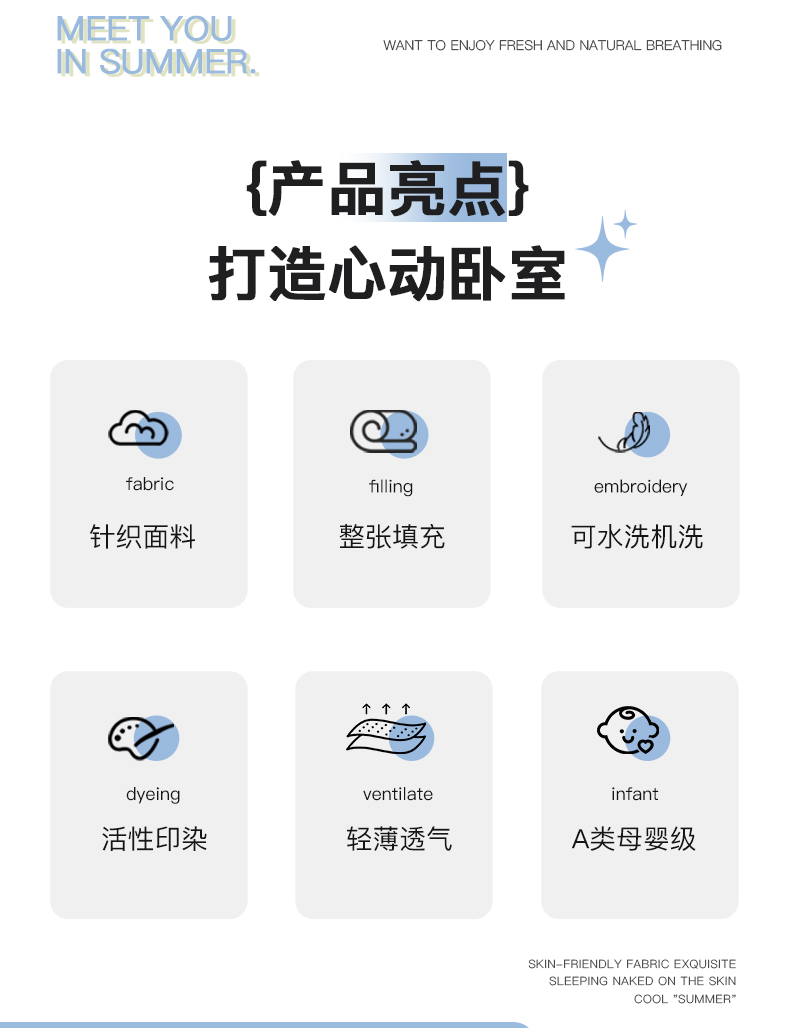 MEET YOU
IN SUMMER.

WANT TO ENJOY FRESH AND NATURAL BREATHING

{产品亮点}
打造心动卧室

fabric
针织面料

filling
整张填充

embroidery
可水洗机洗

dyeing
活性印染

ventilate
轻薄透气

infant
A类母婴级

SKIN-FRIENDLY FABRIC EXQUISITE
SLEEPING NAKED ON THE SKIN
COOL "SUMMER"