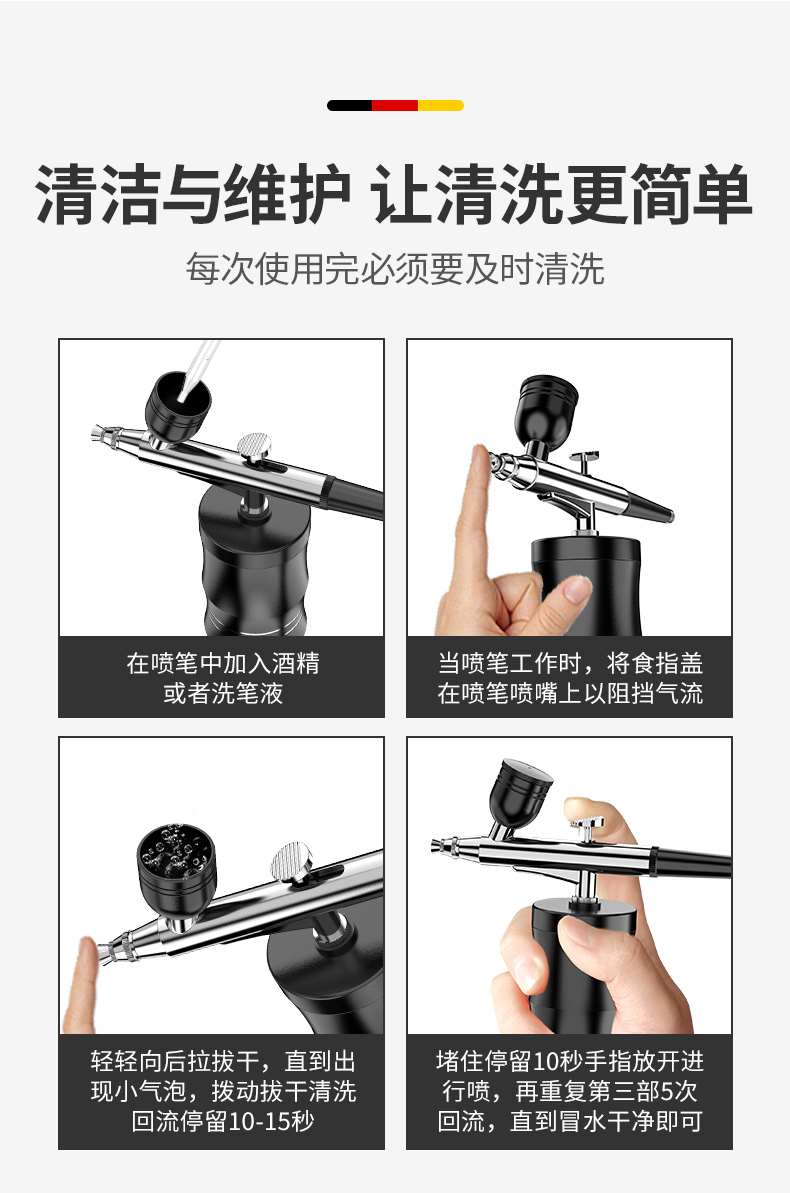 清洁与维护 让清洗更简单

每次使用完必须要及时清洗

在喷笔中加入酒精或者洗笔液

当喷笔工作时，将食指盖在喷笔喷嘴上以阻挡气流

轻轻向后拉拔干，直到出现小气泡，拨动拔干清洗回流停留10-15秒

堵住停留10秒手指放开进行喷，再重复第三部5次回流，直到冒水干净即可