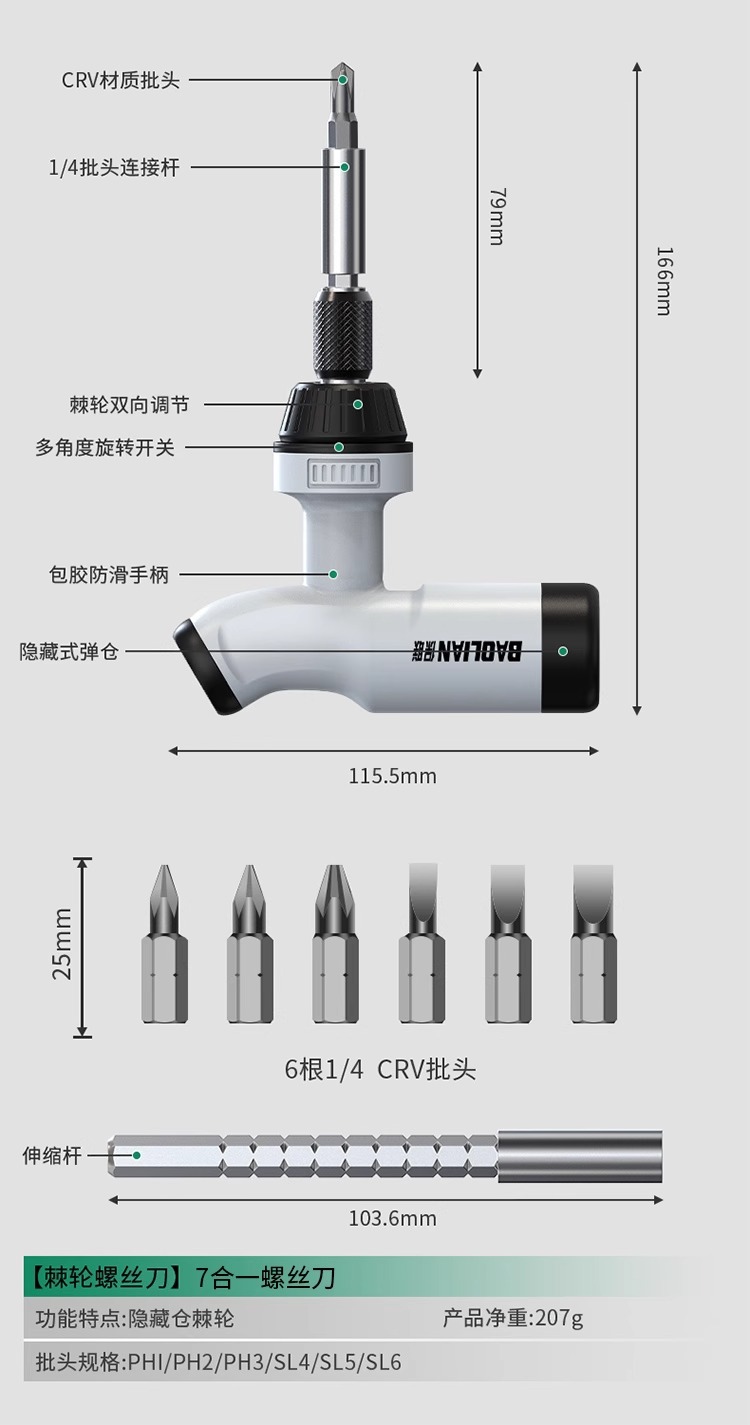 CRV材质批头

1/4批头连接杆

79mm

166mm

棘轮双向调节

多角度旋转开关

包胶防滑手柄

隐藏式弹仓

BAOLIAN 保联

115.5mm

25mm

6根1/4 CRV批头

伸缩杆

103.6mm

【棘轮螺丝刀】7合一螺丝刀

功能特点:隐藏仓棘轮

产品净重:207g

批头规格:PHI/PH2/PH3/SL4/SL5/SL6