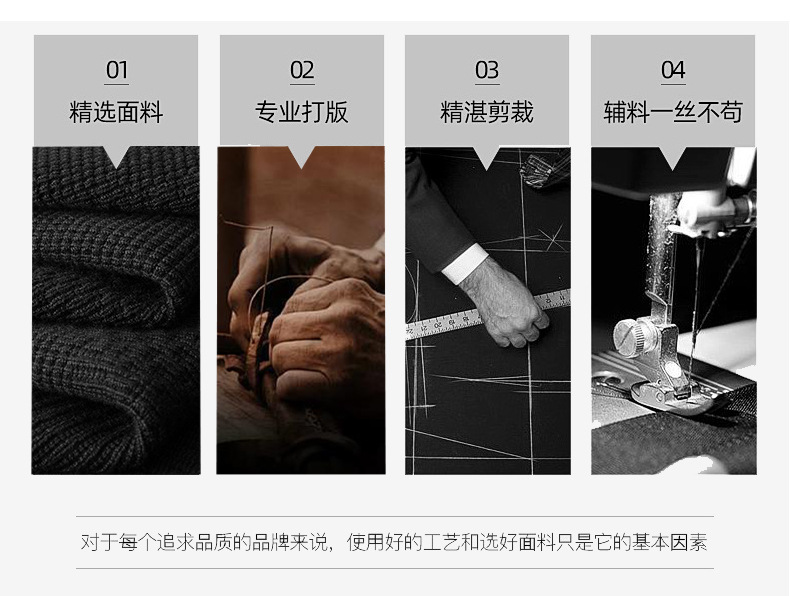 01
精选面料

02
专业打版

03
精湛剪裁

04
辅料一丝不苟

对于每个追求品质的品牌来说，使用好的工艺和选好面料只是它的基本因素