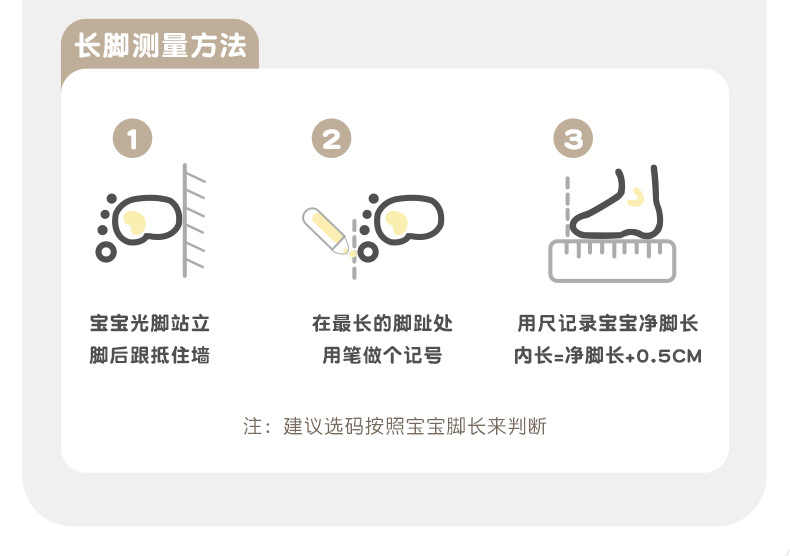 长脚测量方法

1

宝宝光脚站立
脚后跟抵住墙

2

在最长的脚趾处
用笔做个记号

3

用尺记录宝宝净脚长
内长=净脚长+0.5CM

注：建议选码按照宝宝脚长来判断