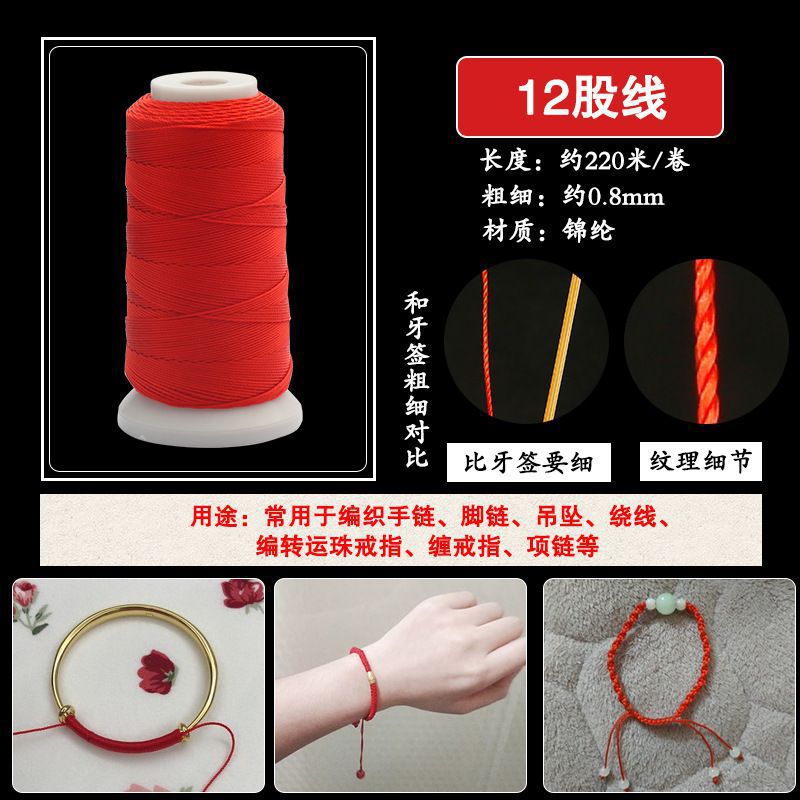 12股线

长度：约220米/卷
粗细：约0.8mm
材质：锦纶

和牙签粗细对比

比牙签要细

纹理细节

用途：常用于编织手链、脚链、吊坠、绕线、编转运珠戒指、缠戒指、项链等