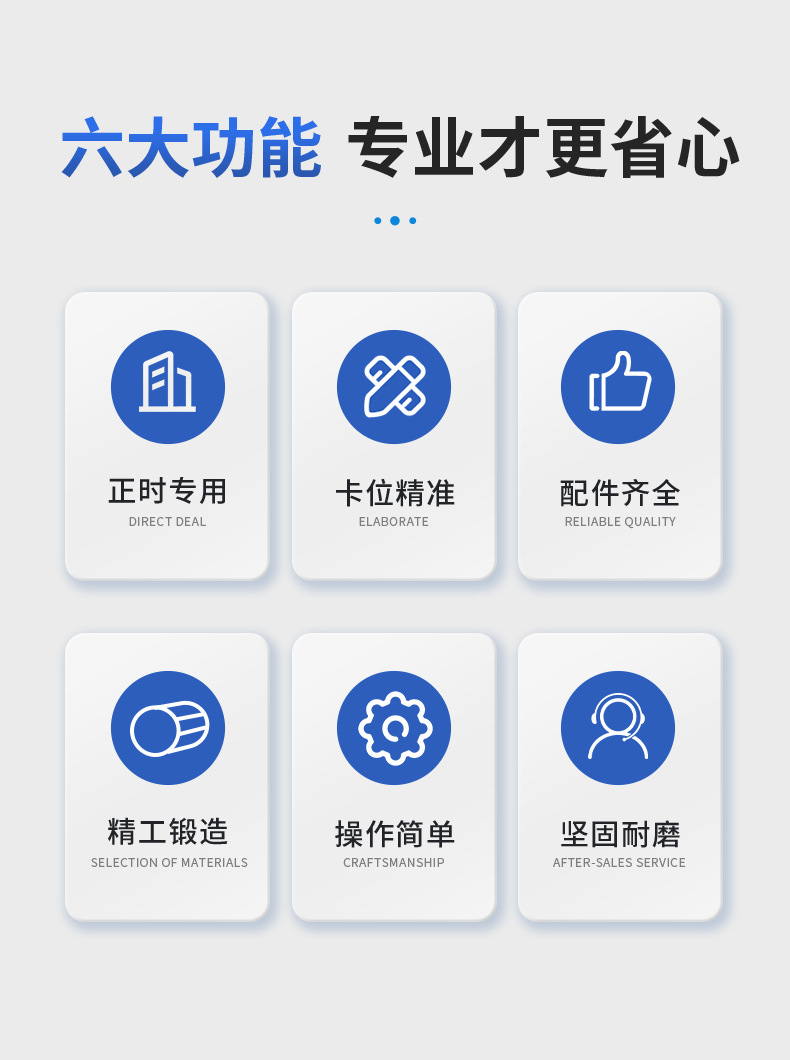 六大功能 专业才更省心

正时专用
DIRECT DEAL

卡位精准
ELABORATE

配件齐全
RELIABLE QUALITY

精工锻造
SELECTION OF MATERIALS

操作简单
CRAFTSMANSHIP

坚固耐磨
AFTER-SALES SERVICE